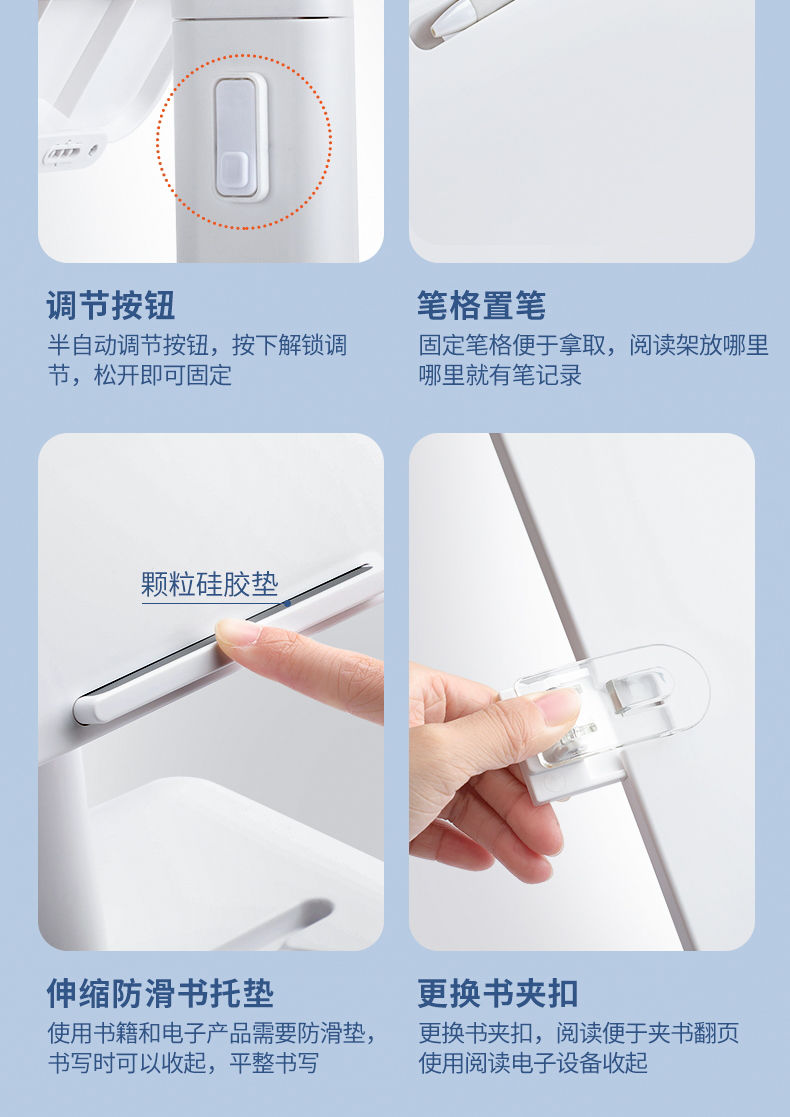 调节按钮

半自动调节按钮，按下解锁调节，松开即可固定

笔格置笔

固定笔格便于拿取，阅读架放哪里哪里就有笔记录

颗粒硅胶垫

伸缩防滑书托垫

使用书籍和电子产品需要防滑垫，书写时可以收起，平整书写

更换书夹扣

更换书夹扣，阅读便于夹书翻页使用阅读电子设备收起