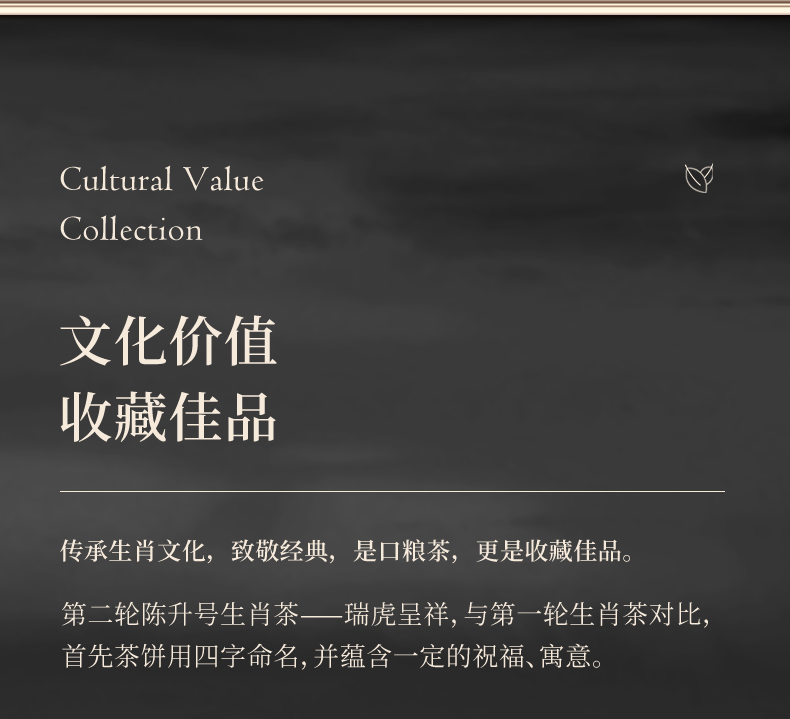 Cultural Value
Collection

文化价值
收藏佳品

传承生肖文化，致敬经典，是口粮茶，更是收藏佳品。

第二轮陈升号生肖茶——瑞虎呈祥,与第一轮生肖茶对比,首先茶饼用四字命名,并蕴含一定的祝福、寓意。