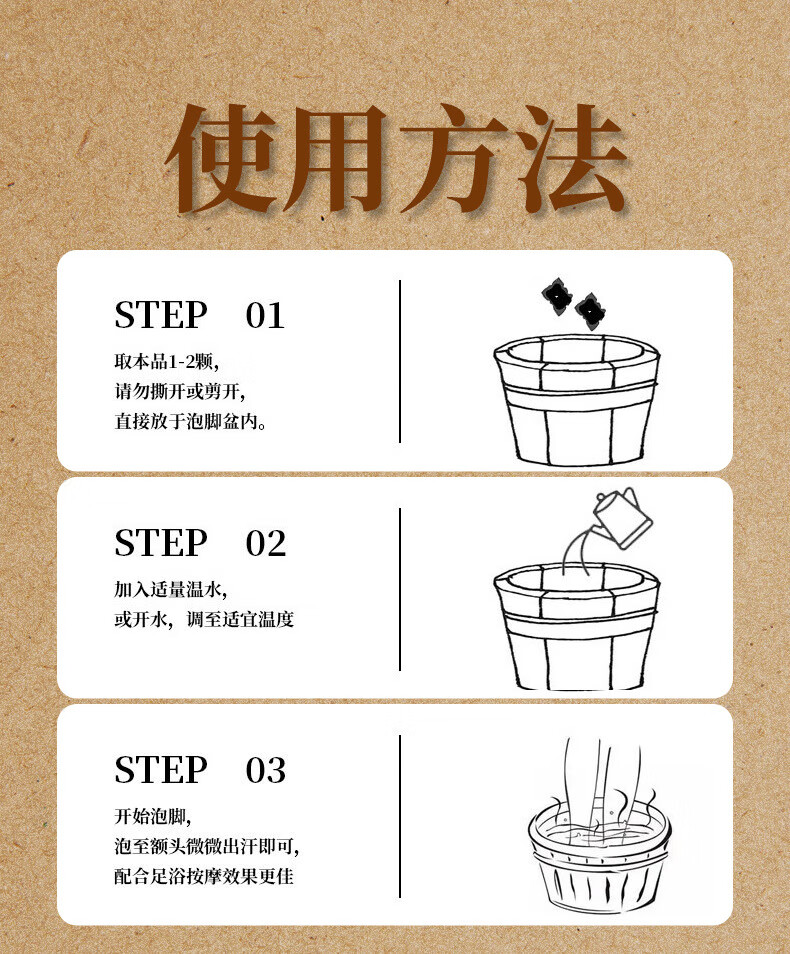 使用方法

STEP 01

取本品1-2颗，
请勿撕开或剪开，
直接放于泡脚盆内。

STEP 02

加入适量温水，
或开水，调至适宜温度

STEP 03

开始泡脚，
泡至额头微微出汗即可，
配合足浴按摩效果更佳