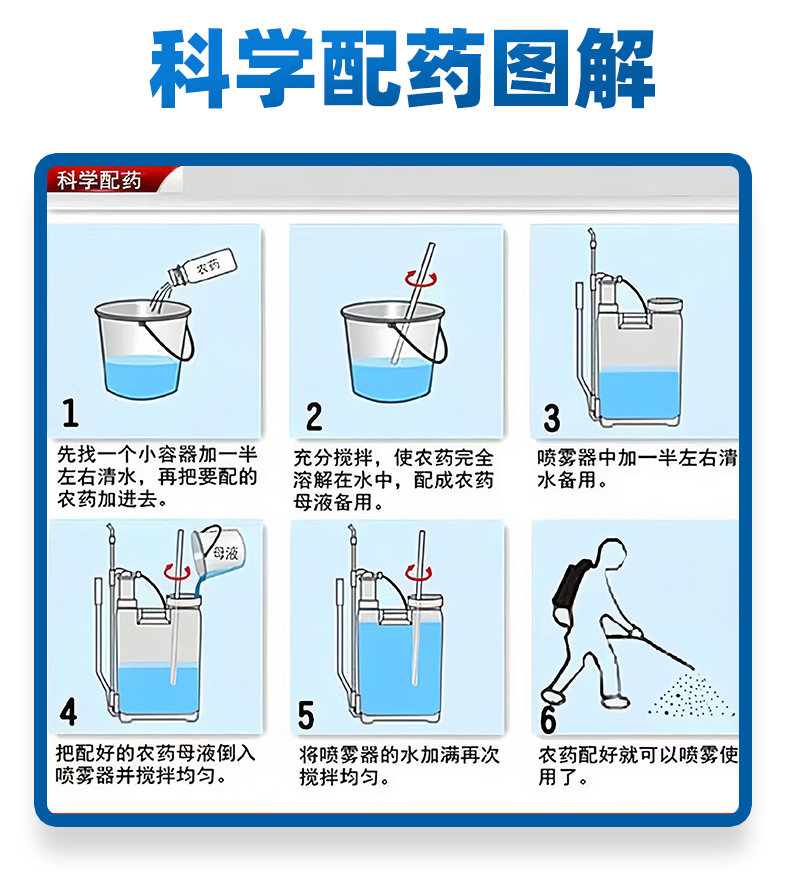 科学配药图解

科学配药

农药

1
先找一个小容器加一半左右清水，再把要配的农药加进去。

2
充分搅拌，使农药完全溶解在水中，配成农药母液备用。

3
喷雾器中加一半左右清水备用。

母液

4
把配好的农药母液倒入喷雾器并搅拌均匀。

5
将喷雾器的水加满再次搅拌均匀。

6
农药配好就可以喷雾使用了。