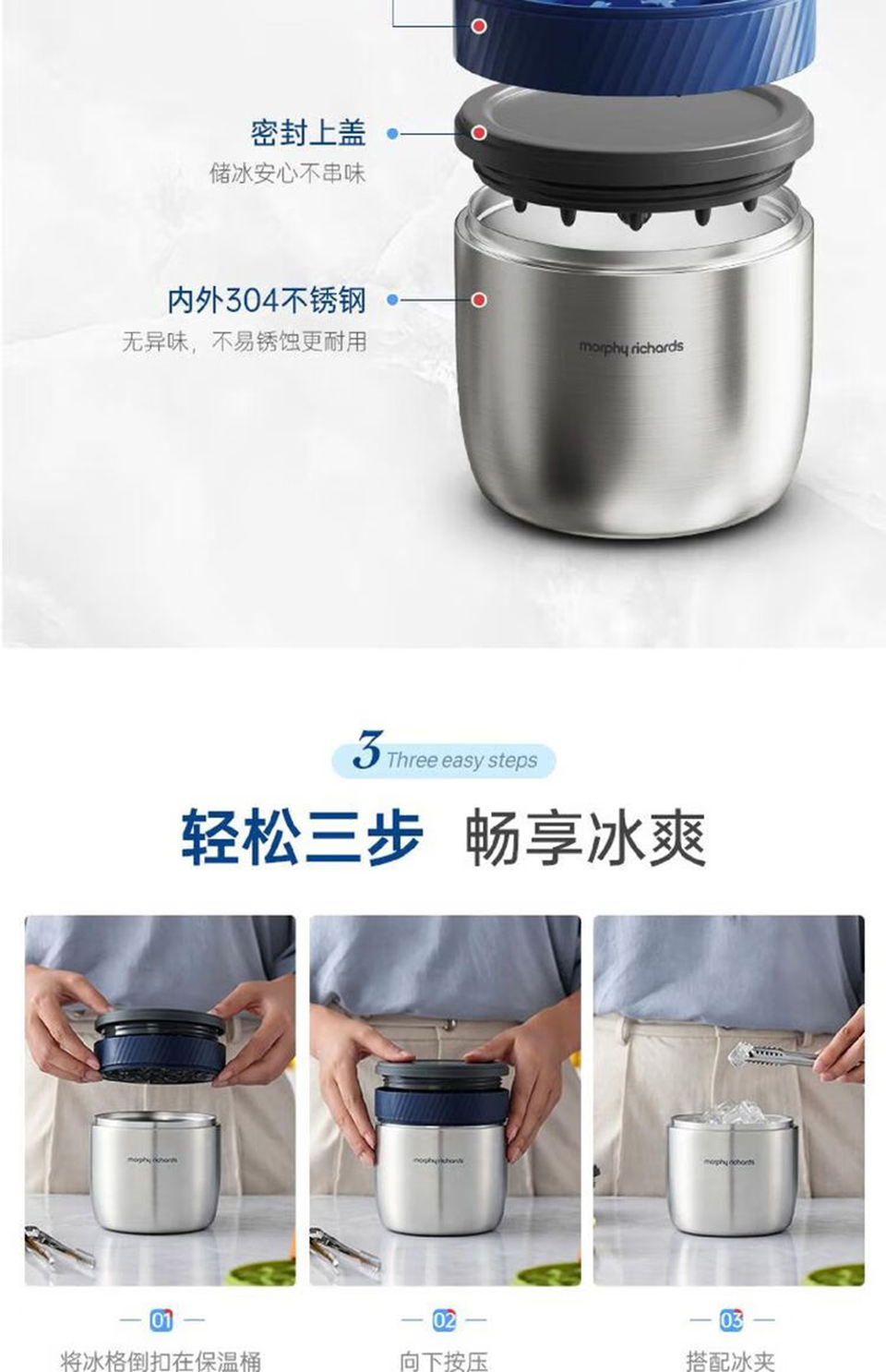 密封上盖
储冰安心不串味

内外304不锈钢
无异味，不易锈蚀更耐用

morphy richards

3 Three easy steps

轻松三步 畅享冰爽

morphy richards

morphy richards

morphy richards

01
将冰格倒扣在保温桶

02
向下按压

03
搭配冰夹