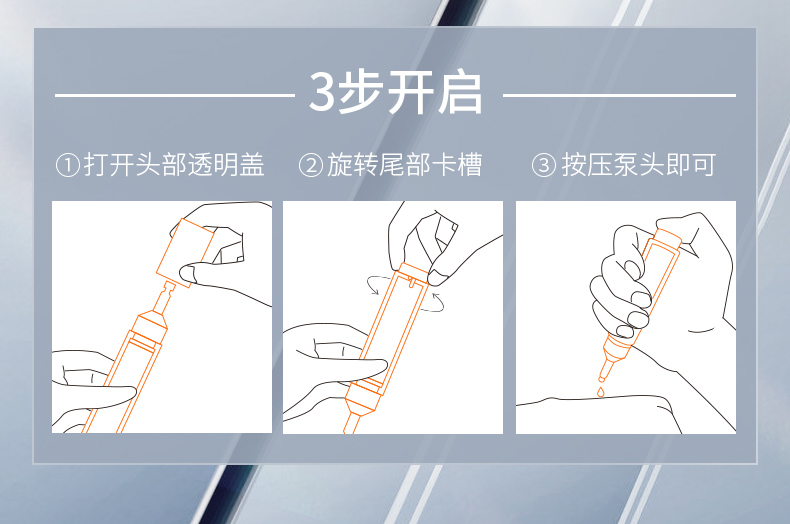 3步开启

①打开头部透明盖

②旋转尾部卡槽

③按压泵头即可