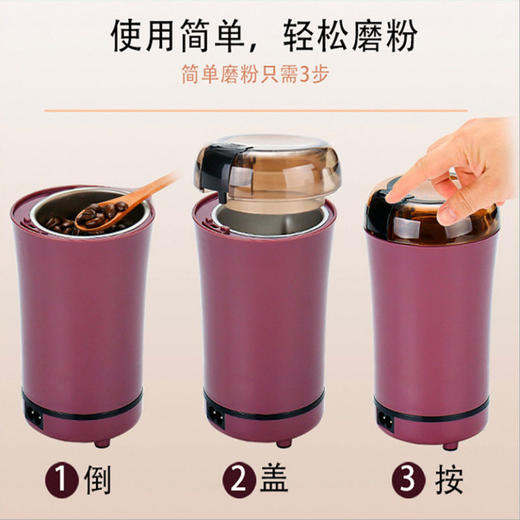 使用简单，轻松磨粉

简单磨粉只需3步

1 倒

2 盖

3 按