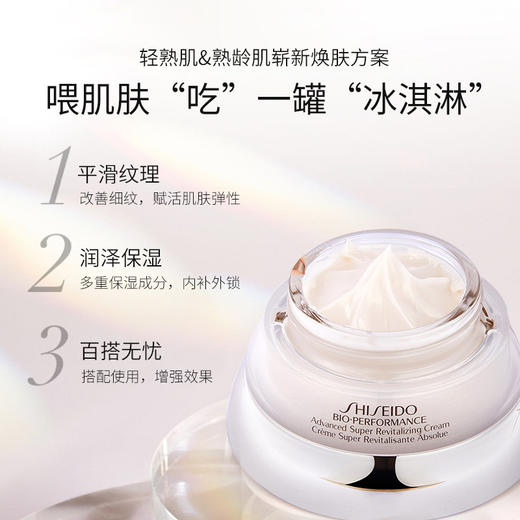 轻熟肌&熟龄肌崭新焕肤方案

喂肌肤“吃”一罐“冰淇淋”

1 平滑纹理
改善细纹，赋活肌肤弹性

2 润泽保湿
多重保湿成分，内补外锁

3 百搭无忧
搭配使用，增强效果

SHISEIDO
BIO-PERFORMANCE
Advanced Super Revitalizing Cream
Crème Super Revitalisante Absolue