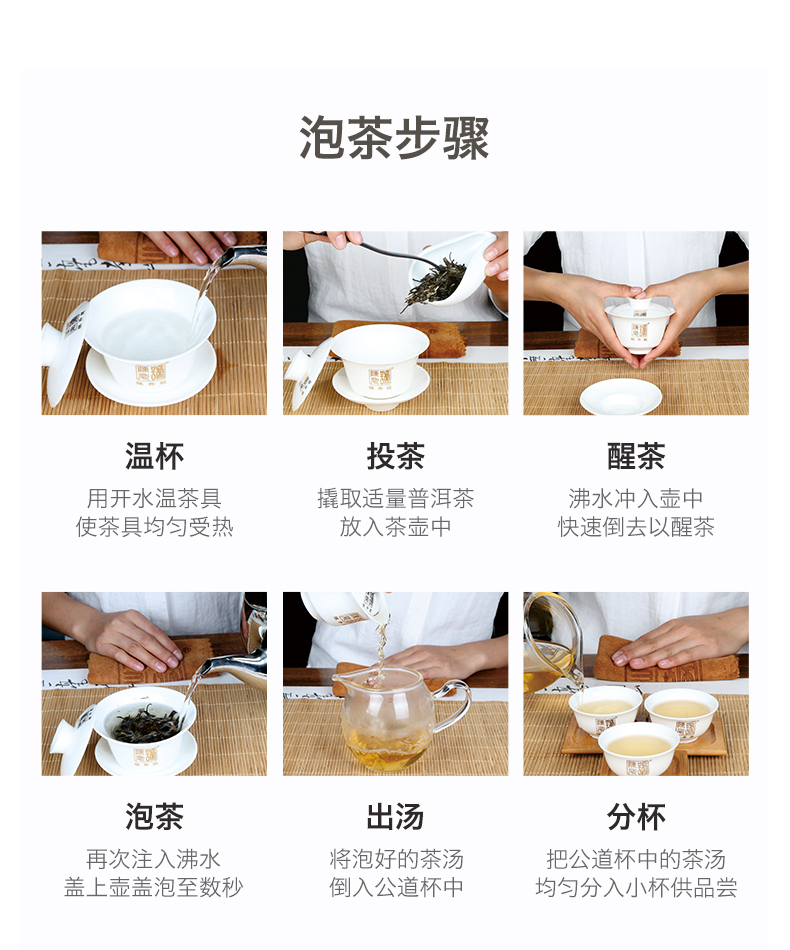 泡茶步骤

温杯
用开水温茶具
使茶具均匀受热

投茶
撬取适量普洱茶
放入茶壶中

醒茶
沸水冲入壶中
快速倒去以醒茶

泡茶
再次注入沸水
盖上壶盖泡至数秒

出汤
将泡好的茶汤
倒入公道杯中

分杯
把公道杯中的茶汤
均匀分入小杯供品尝