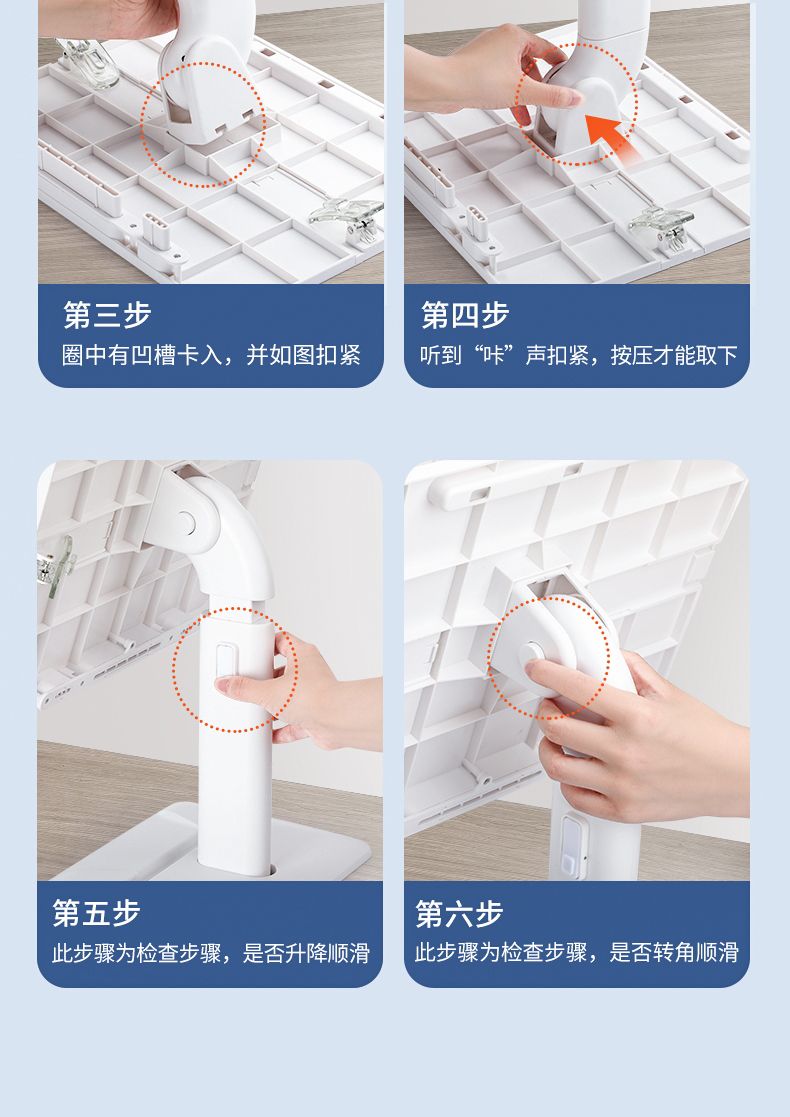 第三步
圈中有凹槽卡入，并如图扣紧

第四步
听到“咔”声扣紧，按压才能取下

第五步
此步骤为检查步骤，是否升降顺滑

第六步
此步骤为检查步骤，是否转角顺滑