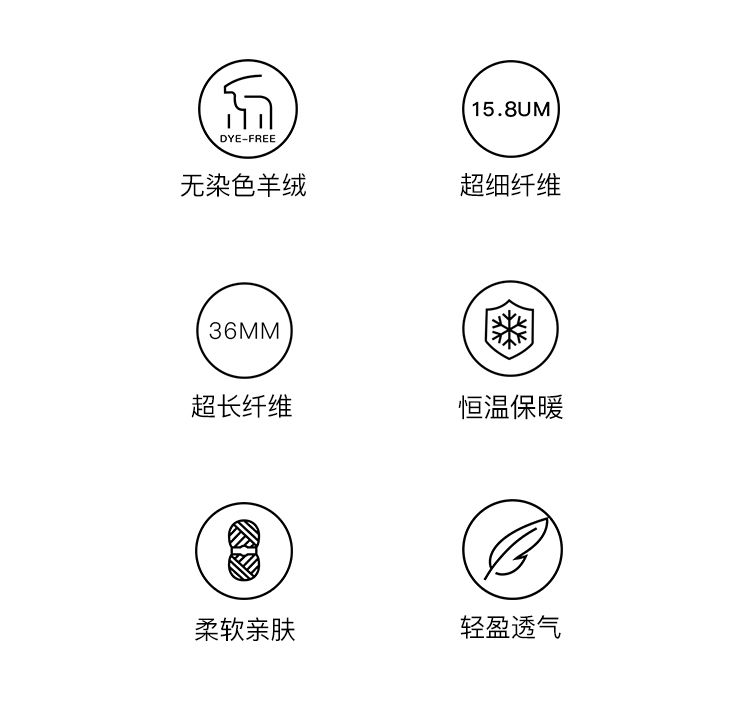 DYE-FREE

无染色羊绒

15.8UM

超细纤维

36MM

超长纤维

恒温保暖

柔软亲肤

轻盈透气