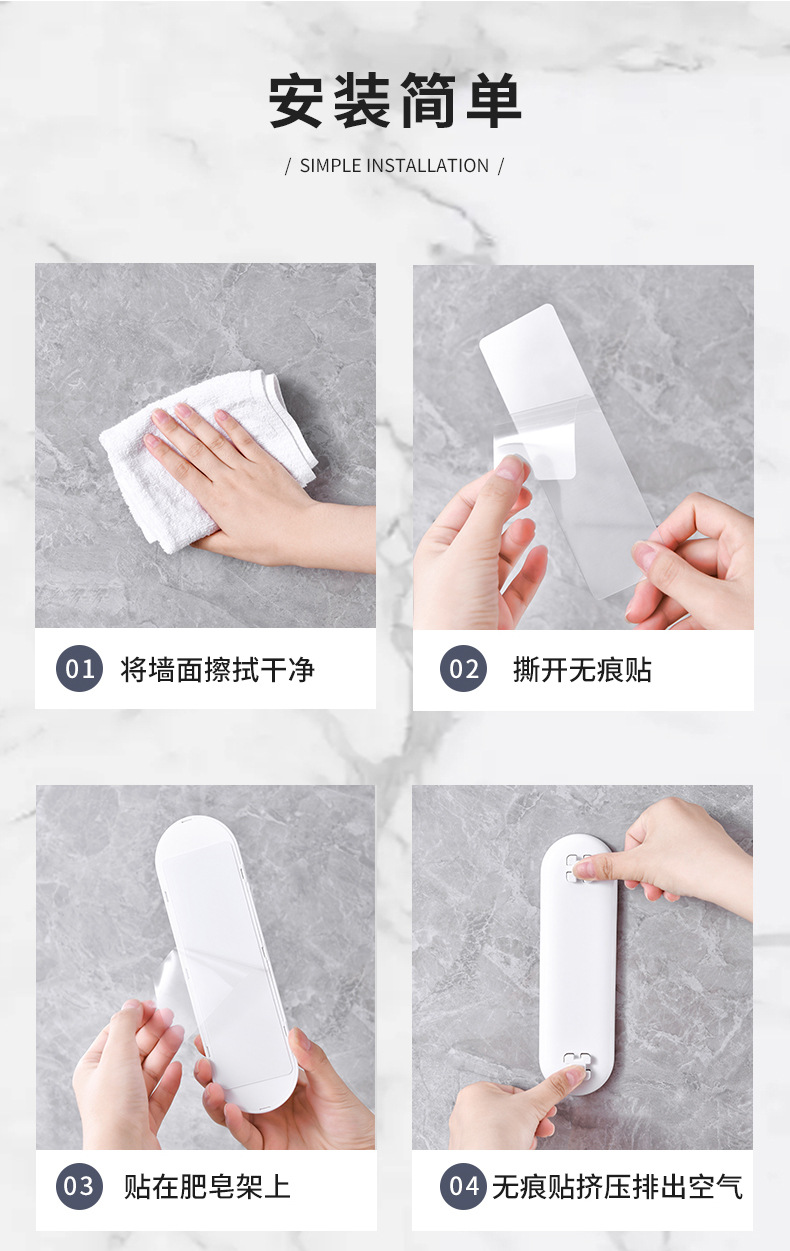 安装简单

/ SIMPLE INSTALLATION /

01 将墙面擦拭干净

02 撕开无痕贴

03 贴在肥皂架上

04 无痕贴挤压排出空气