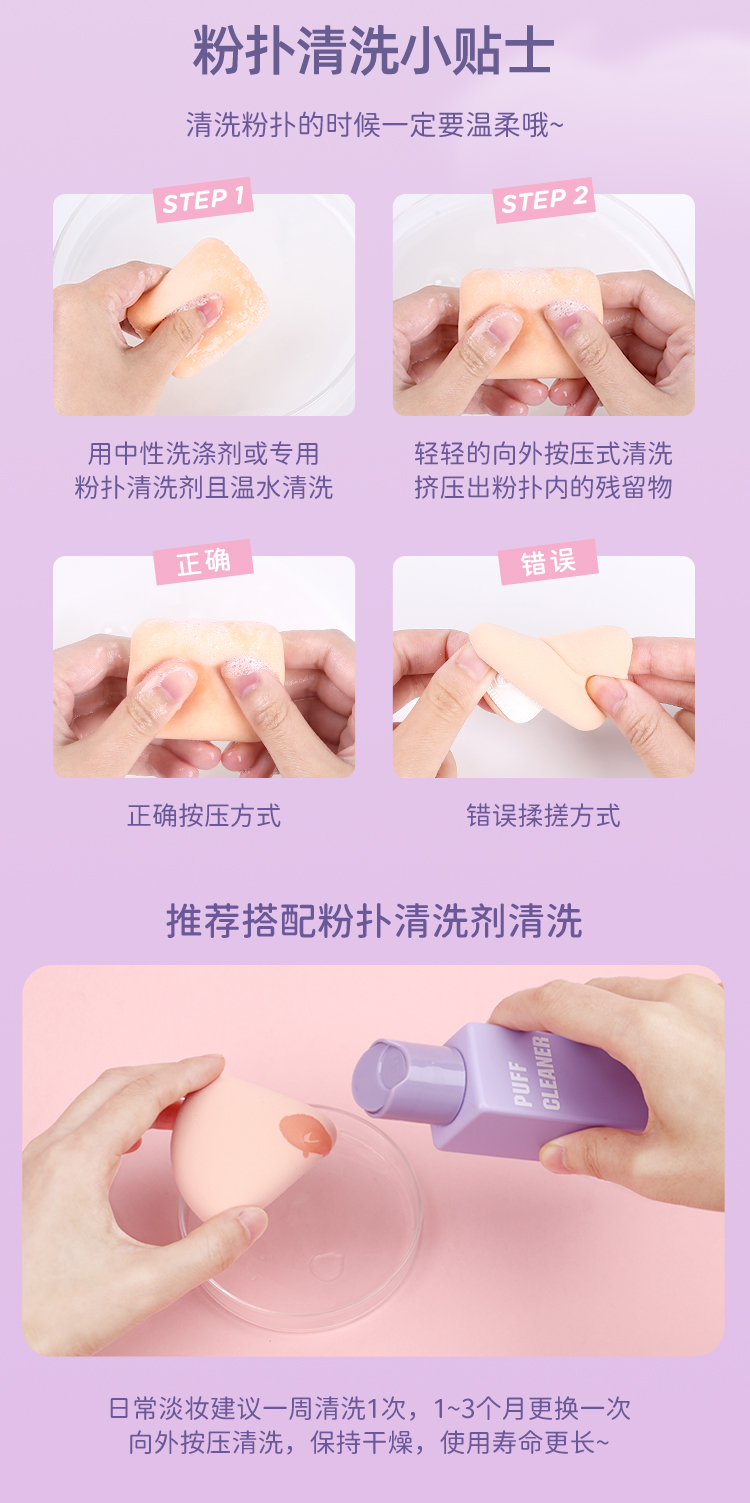 粉扑清洗小贴士

清洗粉扑的时候一定要温柔哦~

STEP 1

用中性洗涤剂或专用
粉扑清洗剂且温水清洗

STEP 2

轻轻的向外按压式清洗
挤压出粉扑内的残留物

正确

正确按压方式

错误

错误揉搓方式

推荐搭配粉扑清洗剂清洗

PUFF CLEANER

日常淡妆建议一周清洗1次，1~3个月更换一次
向外按压清洗，保持干燥，使用寿命更长~