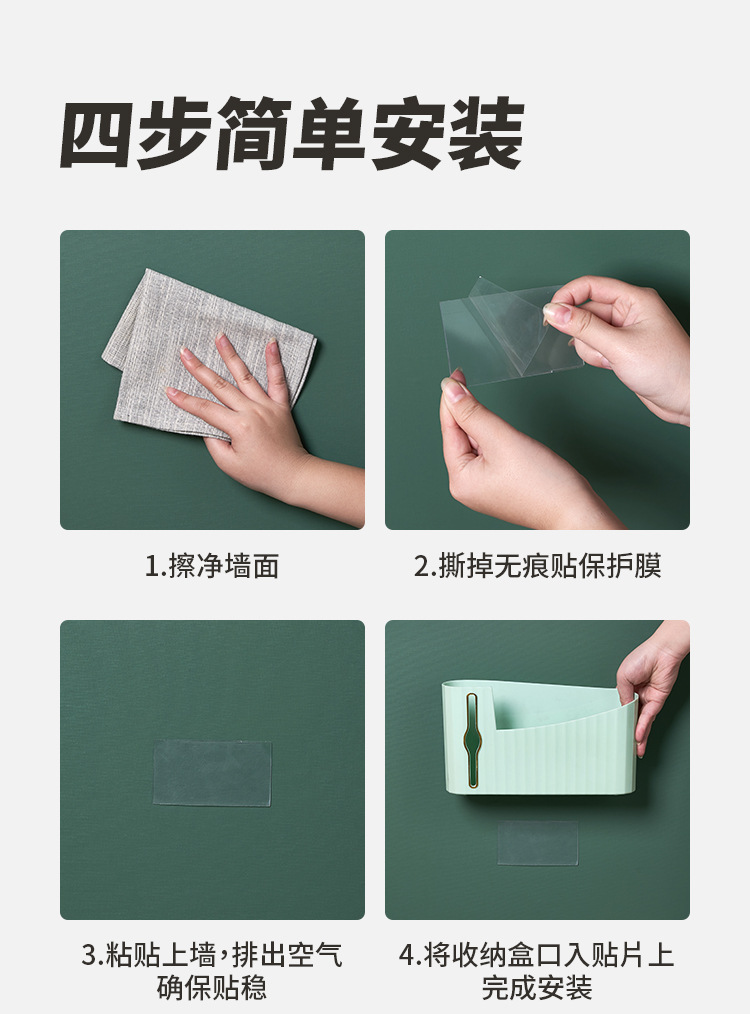 四步简单安装

1.擦净墙面

2.撕掉无痕贴保护膜

3.粘贴上墙，排出空气确保贴稳

4.将收纳盒口入贴片上完成安装