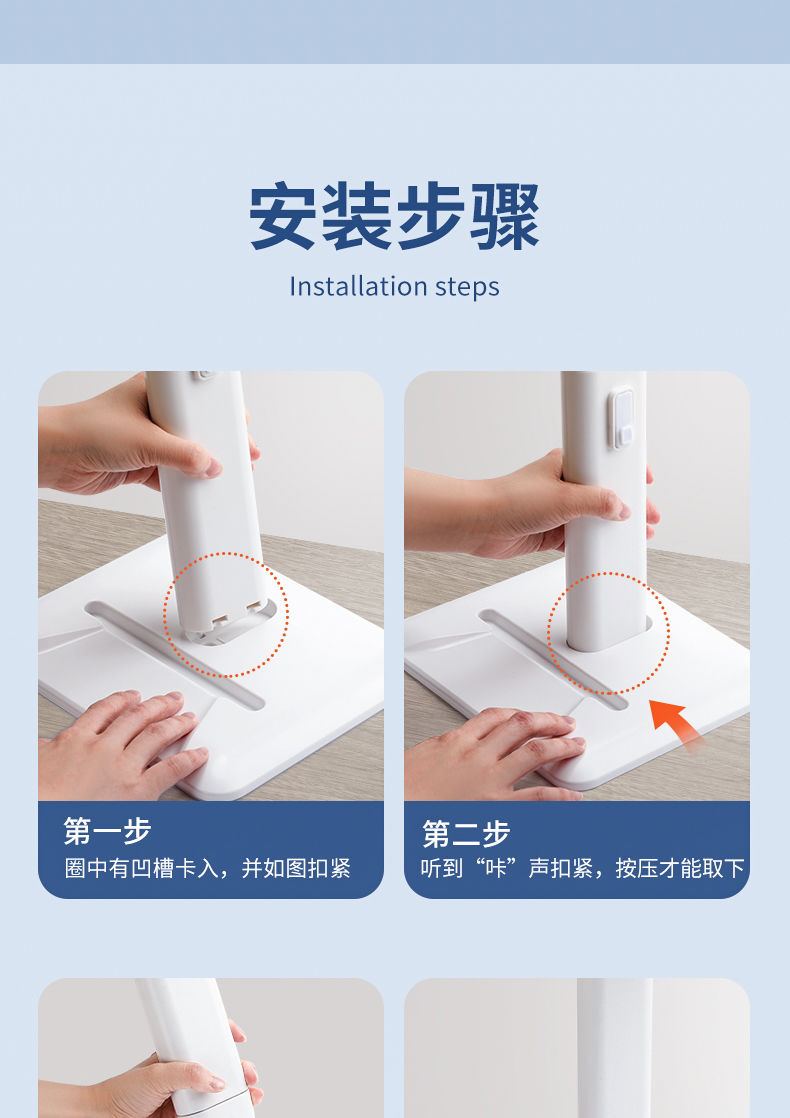 安装步骤
Installation steps

第一步
圈中有凹槽卡入，并如图扣紧

第二步
听到“咔”声扣紧，按压才能取下