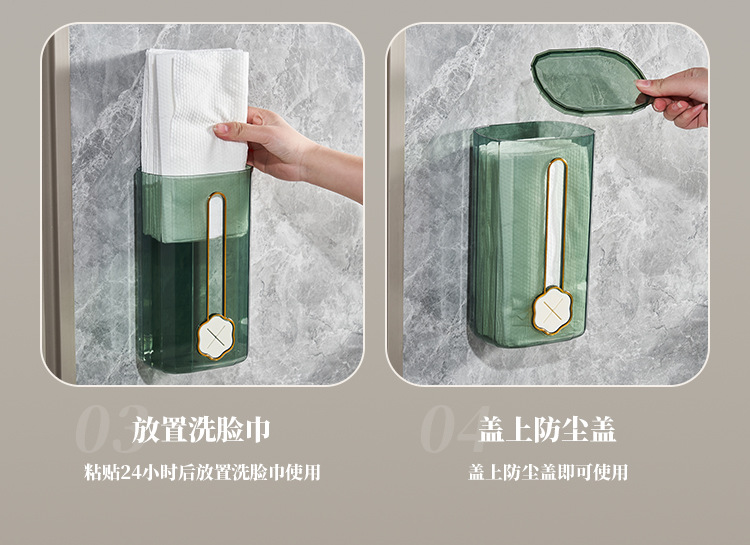 03
放置洗脸巾
粘贴24小时后放置洗脸巾使用

04
盖上防尘盖
盖上防尘盖即可使用