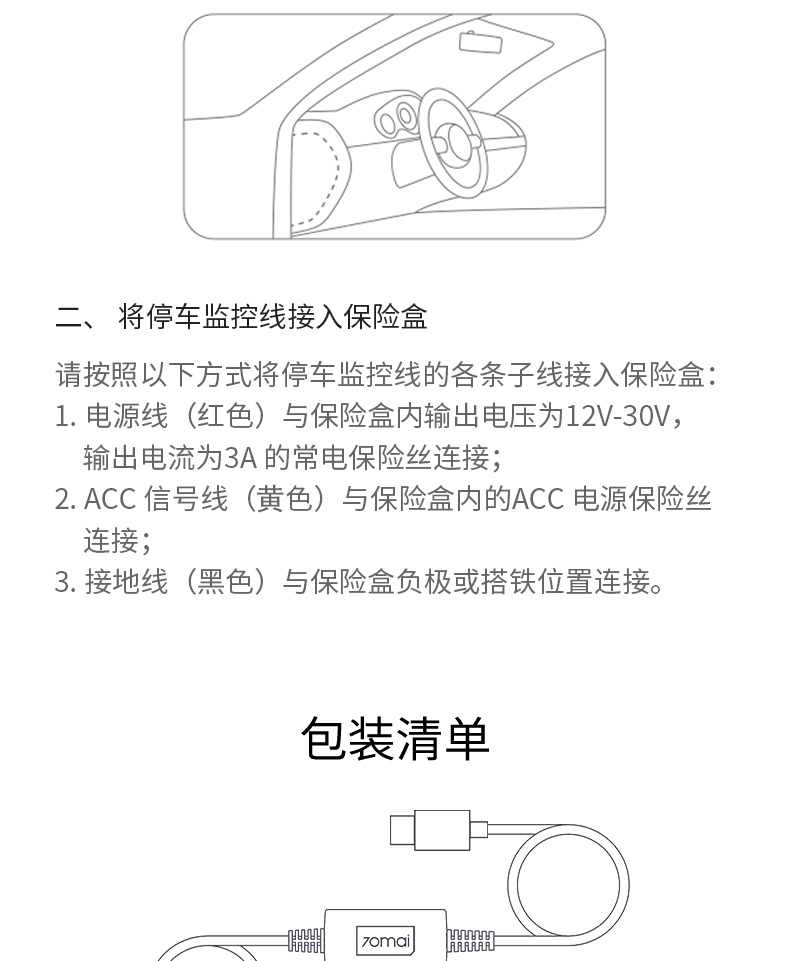 二、 将停车监控线接入保险盒

请按照以下方式将停车监控线的各条子线接入保险盒：
1. 电源线（红色）与保险盒内输出电压为12V-30V，输出电流为3A 的常电保险丝连接；
2. ACC 信号线（黄色）与保险盒内的ACC 电源保险丝连接；
3. 接地线（黑色）与保险盒负极或搭铁位置连接。

包装清单

70mai