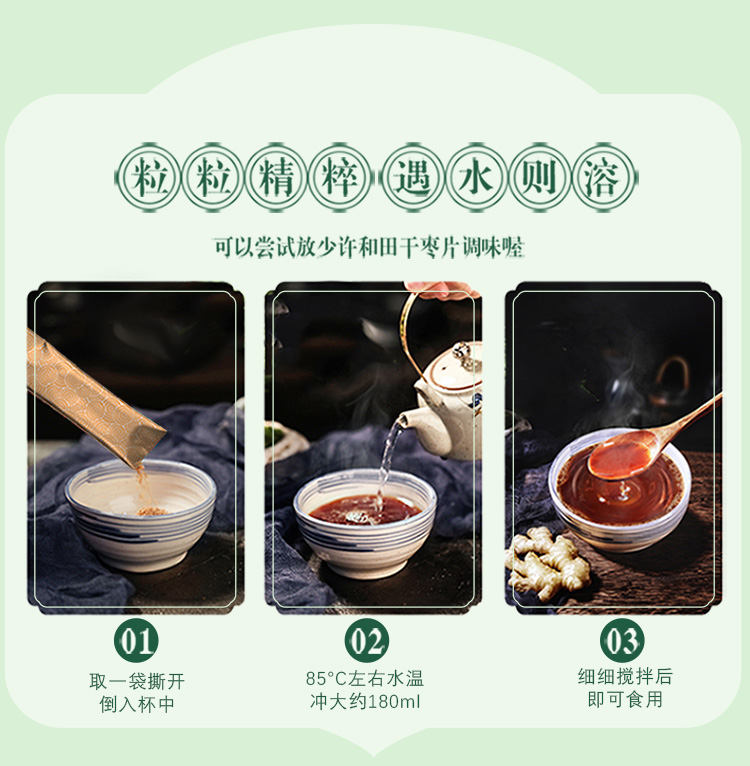 粒粒精粹 遇水则溶

可以尝试放少许和田干枣片调味喔

01
取一袋撕开
倒入杯中

02
85°C左右水温
冲大约180ml

03
细细搅拌后
即可食用