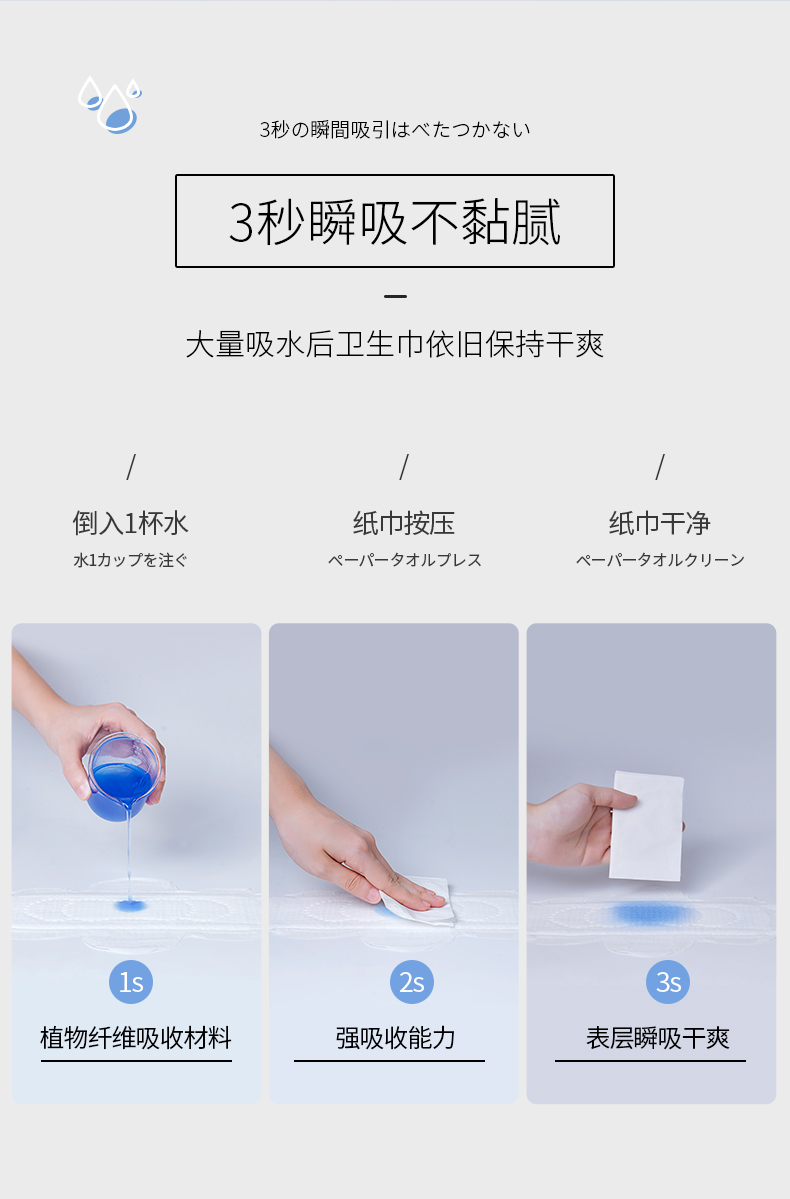 3秒の瞬間吸引はべたつかない

3秒瞬吸不黏腻

大量吸水后卫生巾依旧保持干爽

/
倒入1杯水
水1カップを注ぐ

/
纸巾按压
ペーパータオルプレス

/
纸巾干净
ペーパータオルクリーン

1s
植物纤维吸收材料

2s
强吸收能力

3s
表层瞬吸干爽