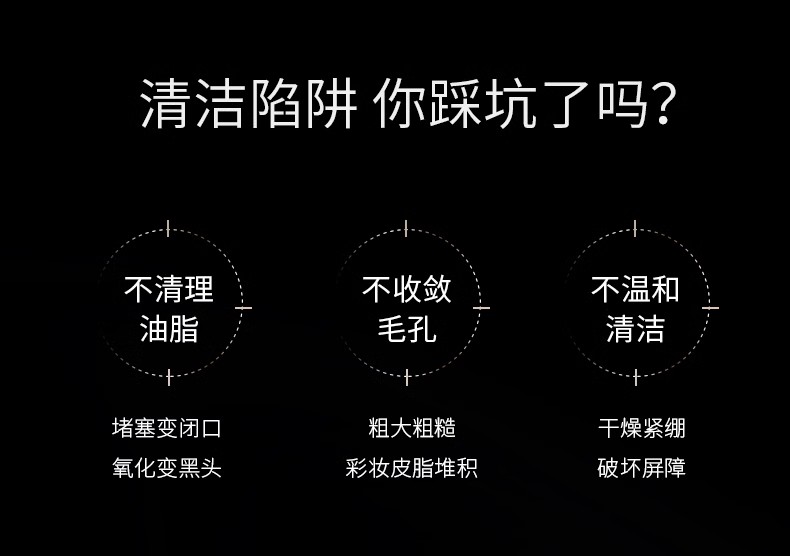 清洁陷阱 你踩坑了吗?

不清理
油脂

堵塞变闭口
氧化变黑头

不收敛
毛孔

粗大粗糙
彩妆皮脂堆积

不温和
清洁

干燥紧绷
破坏屏障