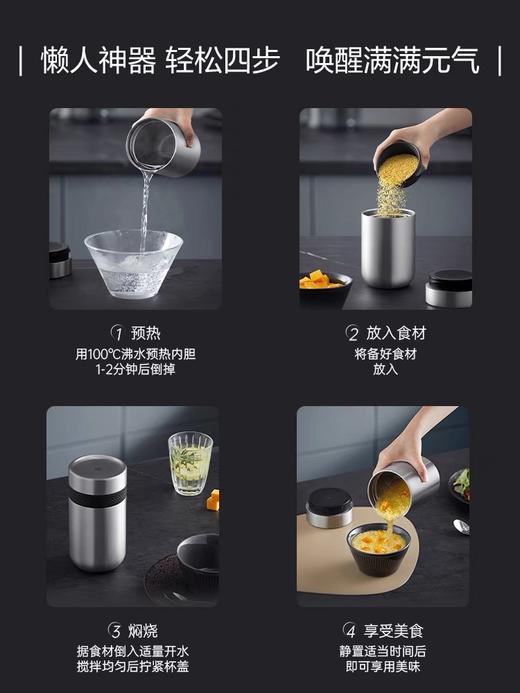 | 懒人神器 轻松四步 唤醒满满元气 |

1 预热
用100℃沸水预热内胆
1-2分钟后倒掉

2 放入食材
将备好食材
放入

3 焖烧
据食材倒入适量开水
搅拌均匀后拧紧杯盖

4 享受美食
静置适当时间后
即可享用美味