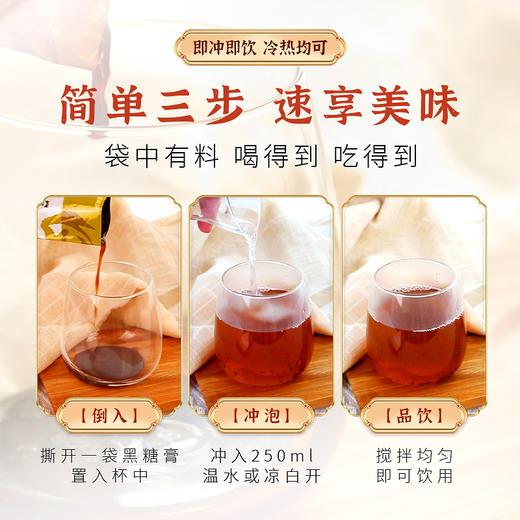 即冲即饮 冷热均可

简单三步 速享美味

袋中有料 喝得到 吃得到

【倒入】

撕开一袋黑糖膏
置入杯中

【冲泡】

冲入250ml
温水或凉白开

【品饮】

搅拌均匀
即可饮用