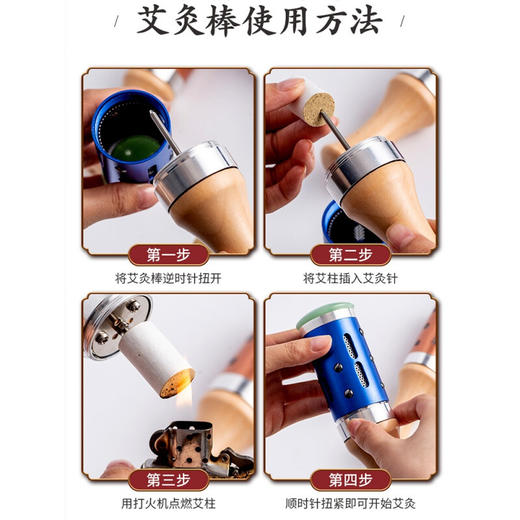 艾灸棒使用方法

第一步

将艾灸棒逆时针扭开

第二步

将艾柱插入艾灸针

第三步

用打火机点燃艾柱

第四步

顺时针扭紧即可开始艾灸