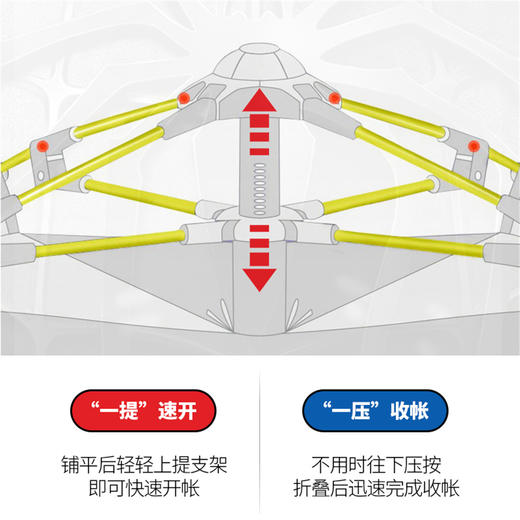 “一提”速开

铺平后轻轻上提支架
即可快速开帐

“一压”收帐

不用时往下压按
折叠后迅速完成收帐