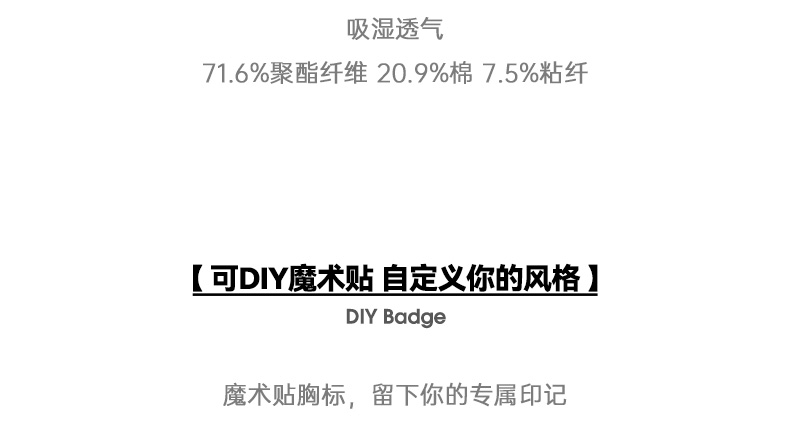 吸湿透气

71.6%聚酯纤维 20.9%棉 7.5%粘纤

【 可DIY魔术贴 自定义你的风格 】

DIY Badge

魔术贴胸标，留下你的专属印记