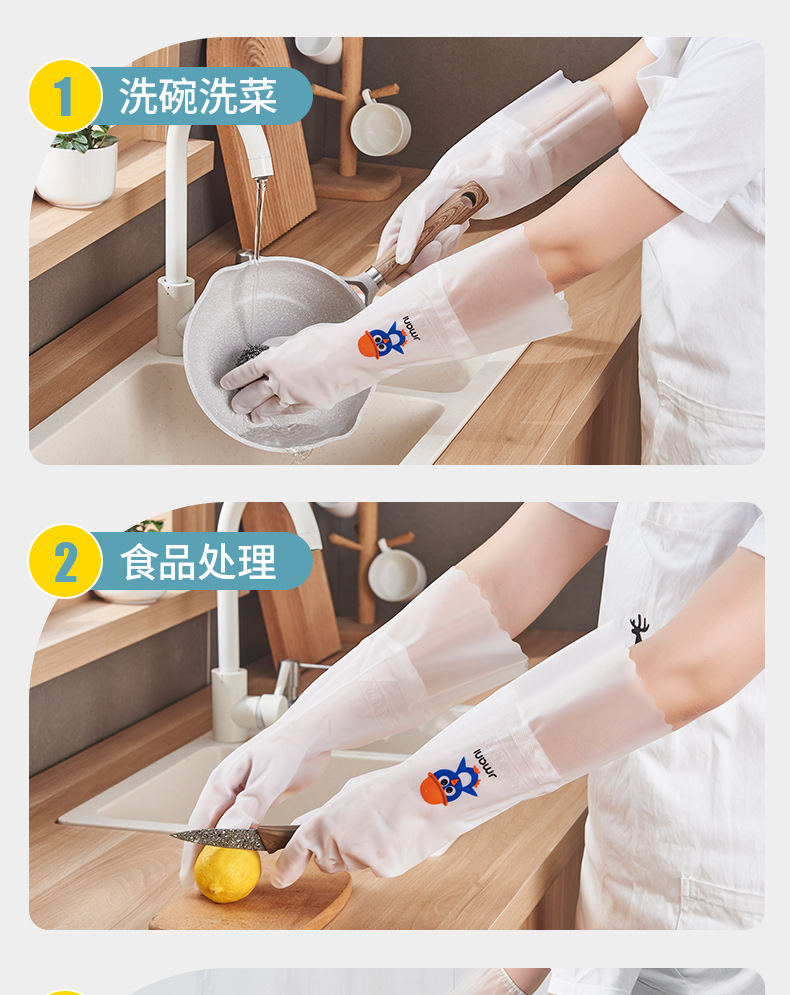 1 洗碗洗菜

jmani

2 食品处理

jmani