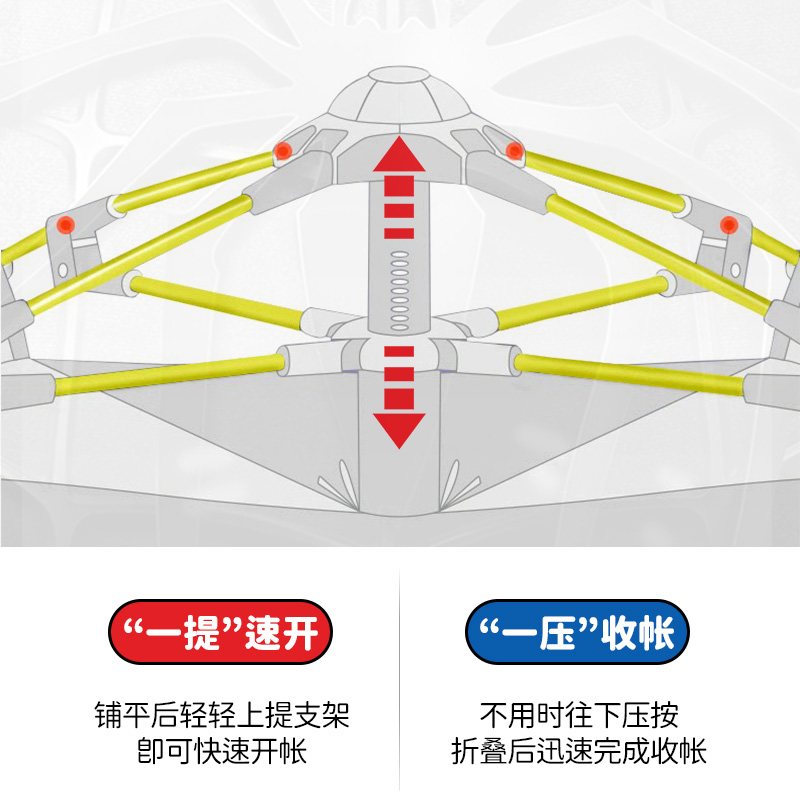 “一提”速开

铺平后轻轻上提支架
即可快速开帐

“一压”收帐

不用时往下压按
折叠后迅速完成收帐