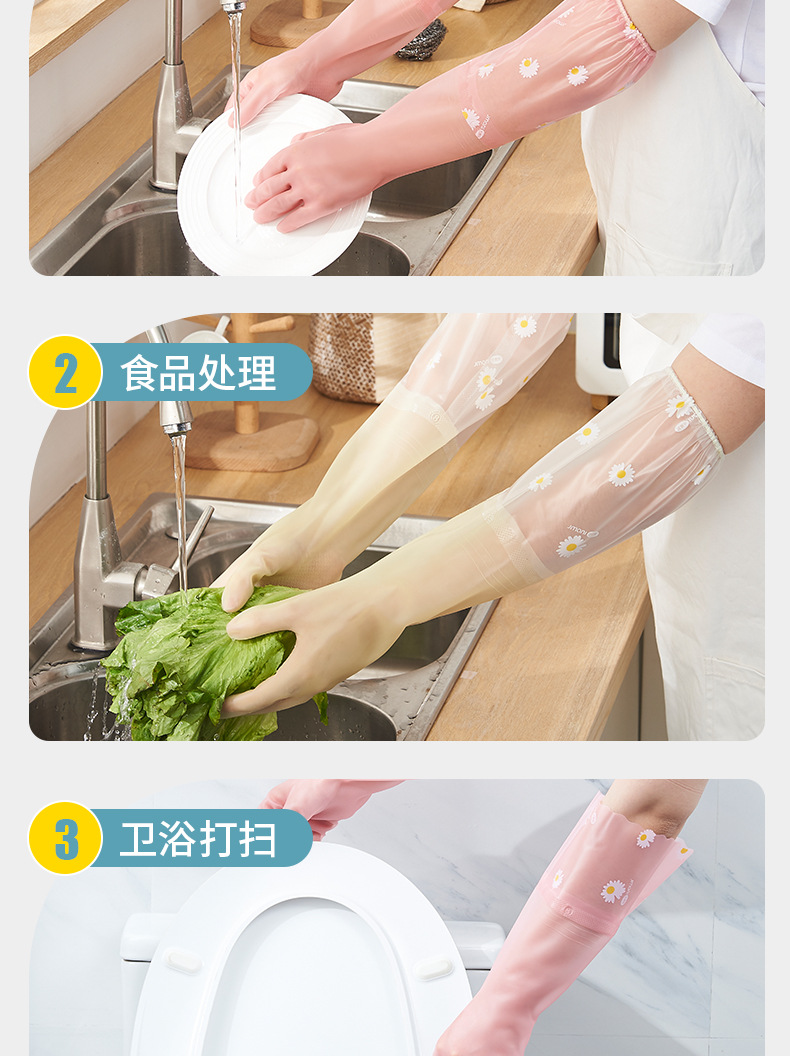 2 食品处理

3 卫浴打扫