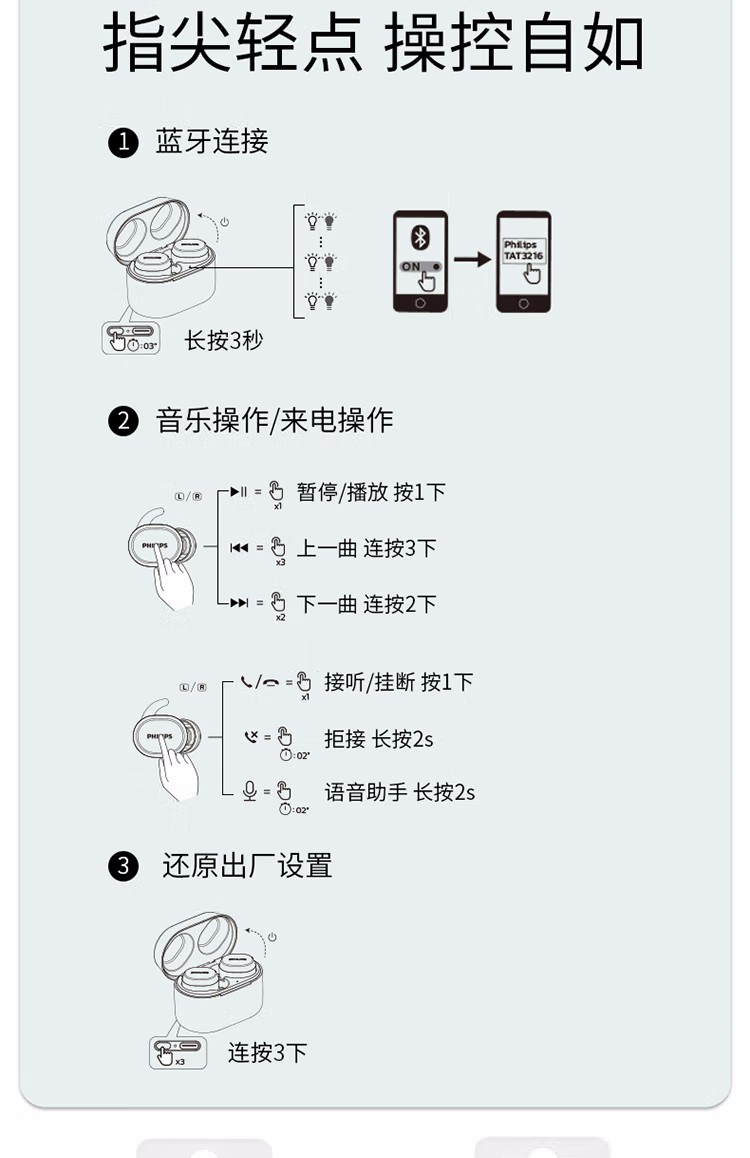 指尖轻点 操控自如

❶ 蓝牙连接

ON

Philips TAT3216

:03"

长按3秒

❷ 音乐操作/来电操作

L / R

PHILIPS

x1 暂停/播放 按1下

x3 上一曲 连按3下

x2 下一曲 连按2下

L / R

PHILIPS

x1 接听/挂断 按1下

:02" 拒接 长按2s

:02" 语音助手 长按2s

❸ 还原出厂设置

x3

连按3下