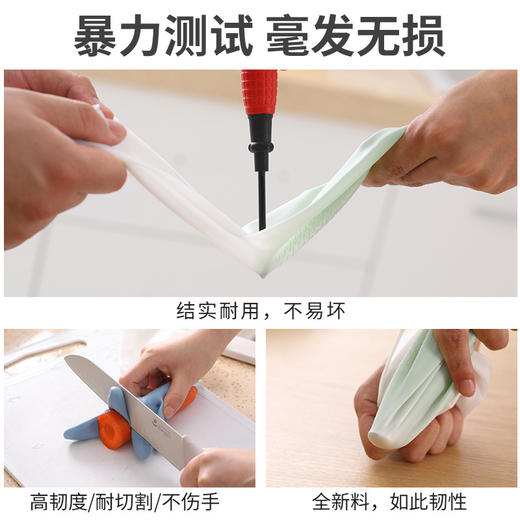 暴力测试 毫发无损

结实耐用，不易坏

高韧度/耐切割/不伤手

全新料，如此韧性