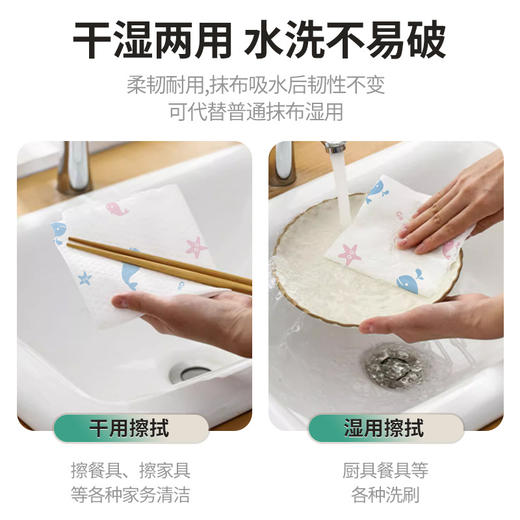 干湿两用 水洗不易破

柔韧耐用,抹布吸水后韧性不变
可代替普通抹布湿用

干用擦拭

擦餐具、擦家具
等各种家务清洁

湿用擦拭

厨具餐具等
各种洗刷