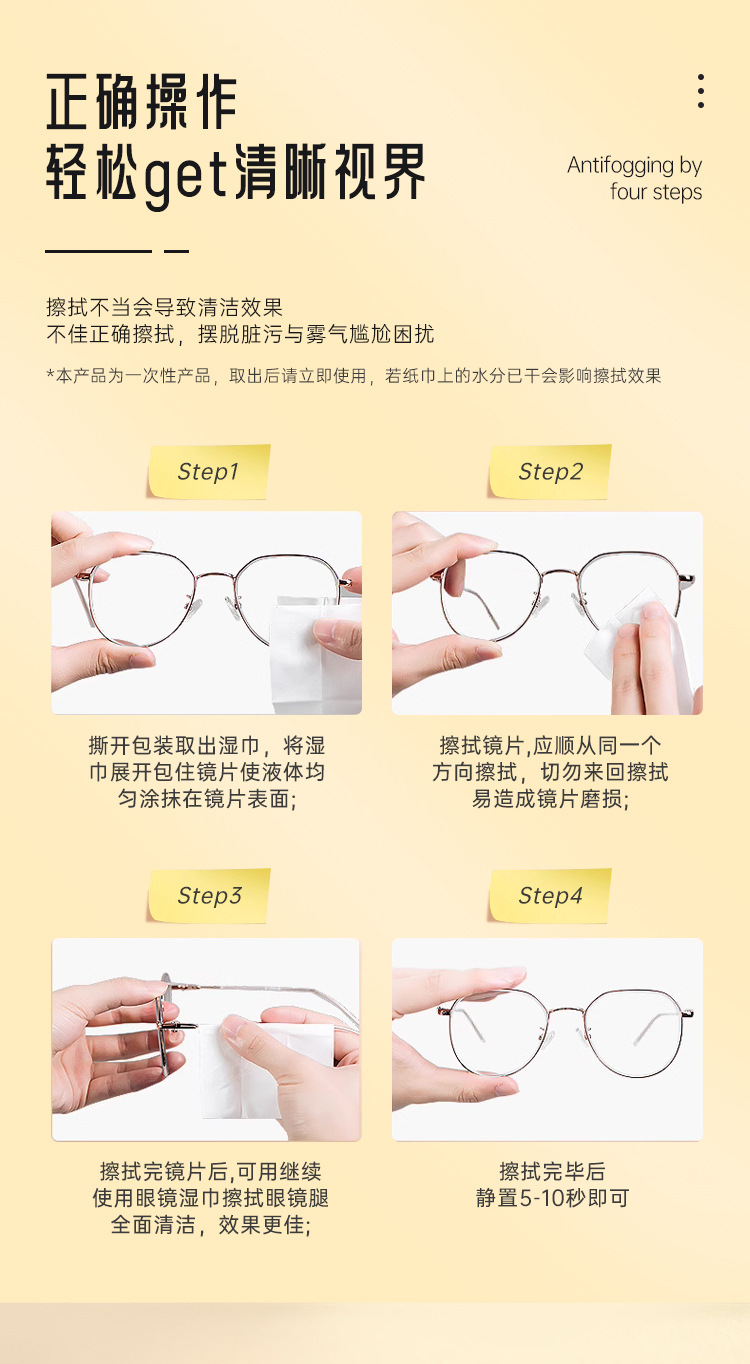 正确操作
轻松get清晰视界

Antifogging by four steps

擦拭不当会导致清洁效果
不佳正确擦拭，摆脱脏污与雾气尴尬困扰

*本产品为一次性产品，取出后请立即使用，若纸巾上的水分已干会影响擦拭效果

Step1

撕开包装取出湿巾，将湿巾展开包住镜片使液体均匀涂抹在镜片表面;

Step2

擦拭镜片,应顺从同一个方向擦拭，切勿来回擦拭易造成镜片磨损;

Step3

擦拭完镜片后,可用继续使用眼镜湿巾擦拭眼镜腿全面清洁，效果更佳;

Step4

擦拭完毕后
静置5-10秒即可