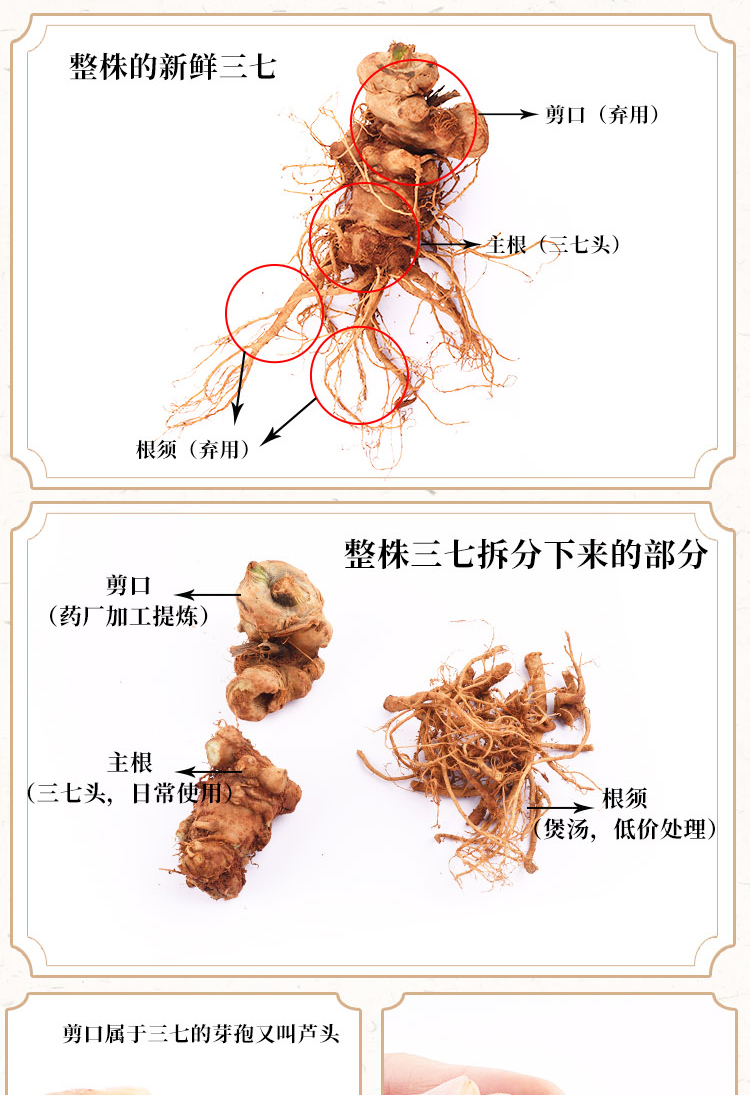 整株的新鲜三七

剪口（弃用）

主根（三七头）

根须（弃用）

整株三七拆分下来的部分

剪口
（药厂加工提炼）

主根
（三七头，日常使用）

根须
（煲汤，低价处理）

剪口属于三七的芽孢又叫芦头