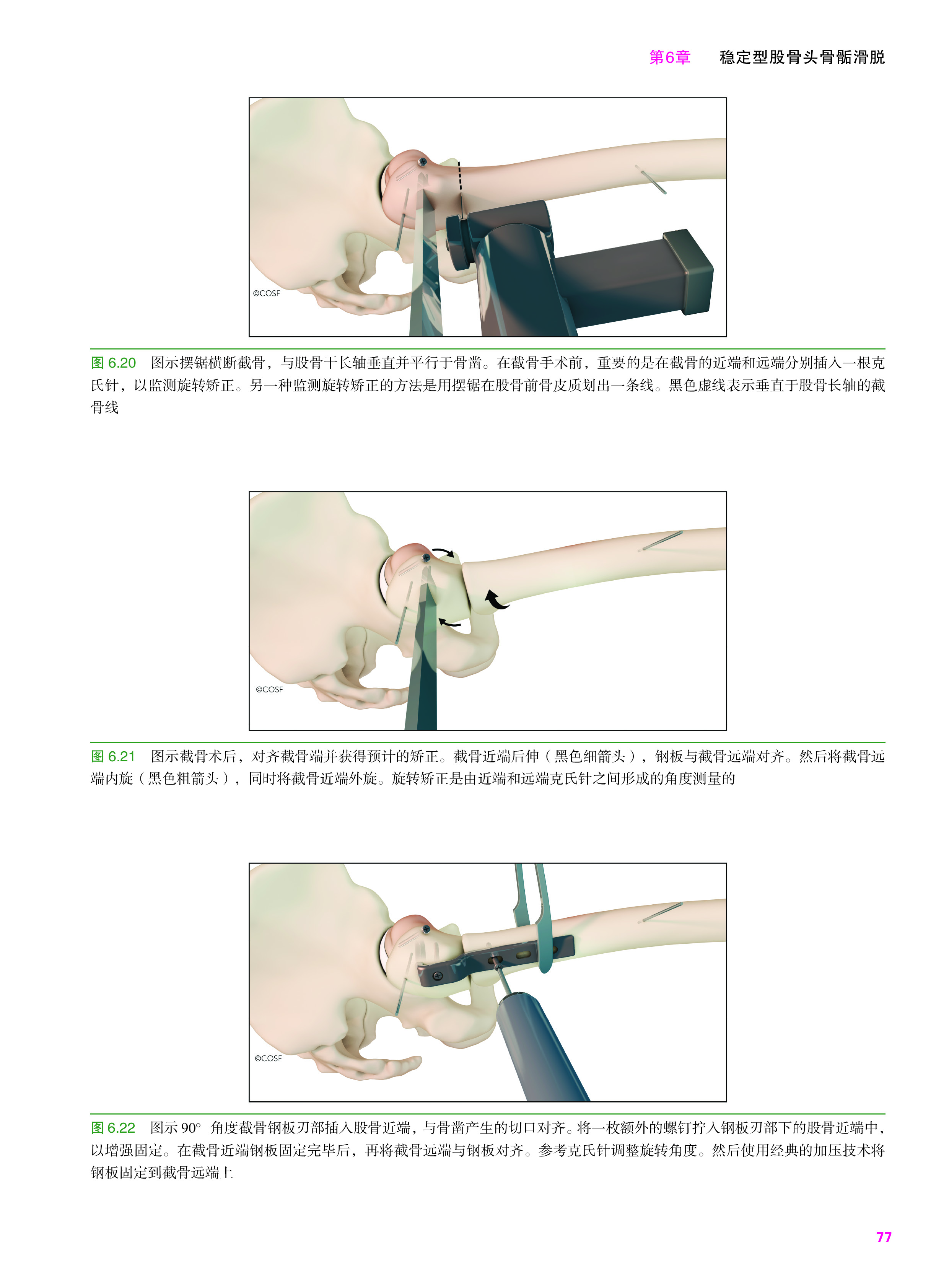 第6章　稳定型股骨头骨骺滑脱

©COSF

图 6.20　图示摆锯横断截骨，与股骨干长轴垂直并平行于骨凿。在截骨手术前，重要的是在截骨的近端和远端分别插入一根克氏针，以监测旋转矫正。另一种监测旋转矫正的方法是用摆锯在股骨前骨皮质划出一条线。黑色虚线表示垂直于股骨长轴的截骨线

©COSF

图 6.21　图示截骨术后，对齐截骨端并获得预计的矫正。截骨近端后伸（黑色细箭头），钢板与截骨远端对齐。然后将截骨远端内旋（黑色粗箭头），同时将截骨近端外旋。旋转矫正是由近端和远端克氏针之间形成的角度测量的

©COSF

图 6.22　图示 90° 角度截骨钢板刃部插入股骨近端，与骨凿产生的切口对齐。将一枚额外的螺钉拧入钢板刃部下的股骨近端中，以增强固定。在截骨近端钢板固定完毕后，再将截骨远端与钢板对齐。参考克氏针调整旋转角度。然后使用经典的加压技术将钢板固定到截骨远端上

77