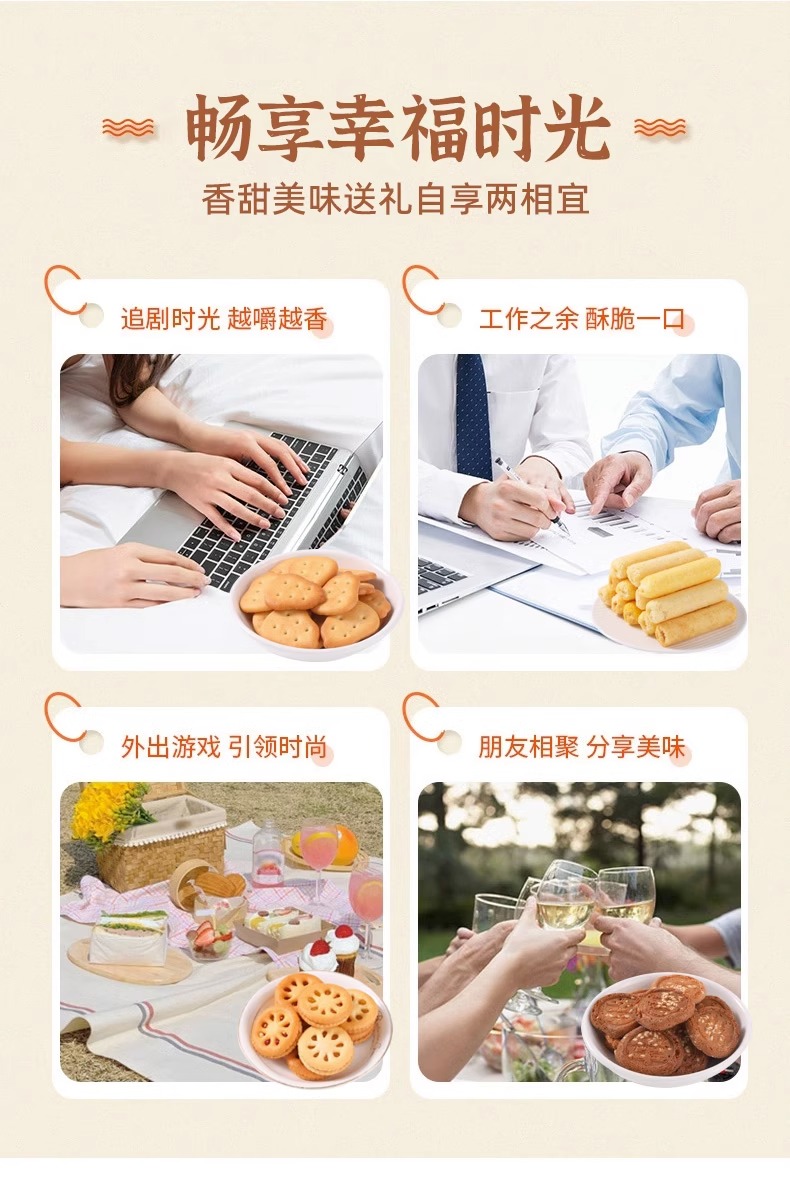 畅享幸福时光

香甜美味送礼自享两相宜

追剧时光 越嚼越香

工作之余 酥脆一口

外出游戏 引领时尚

朋友相聚 分享美味