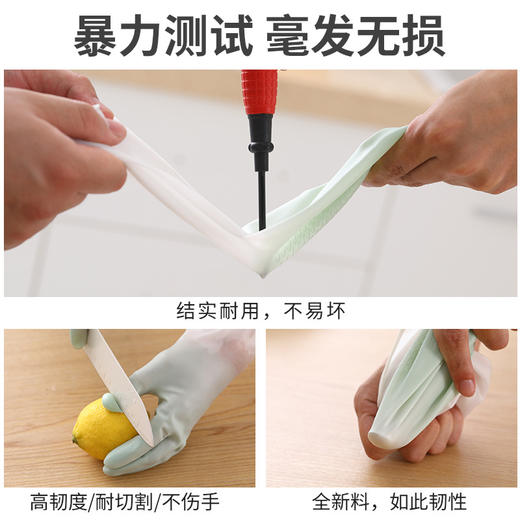 暴力测试 毫发无损

结实耐用，不易坏

高韧度/耐切割/不伤手

全新料，如此韧性