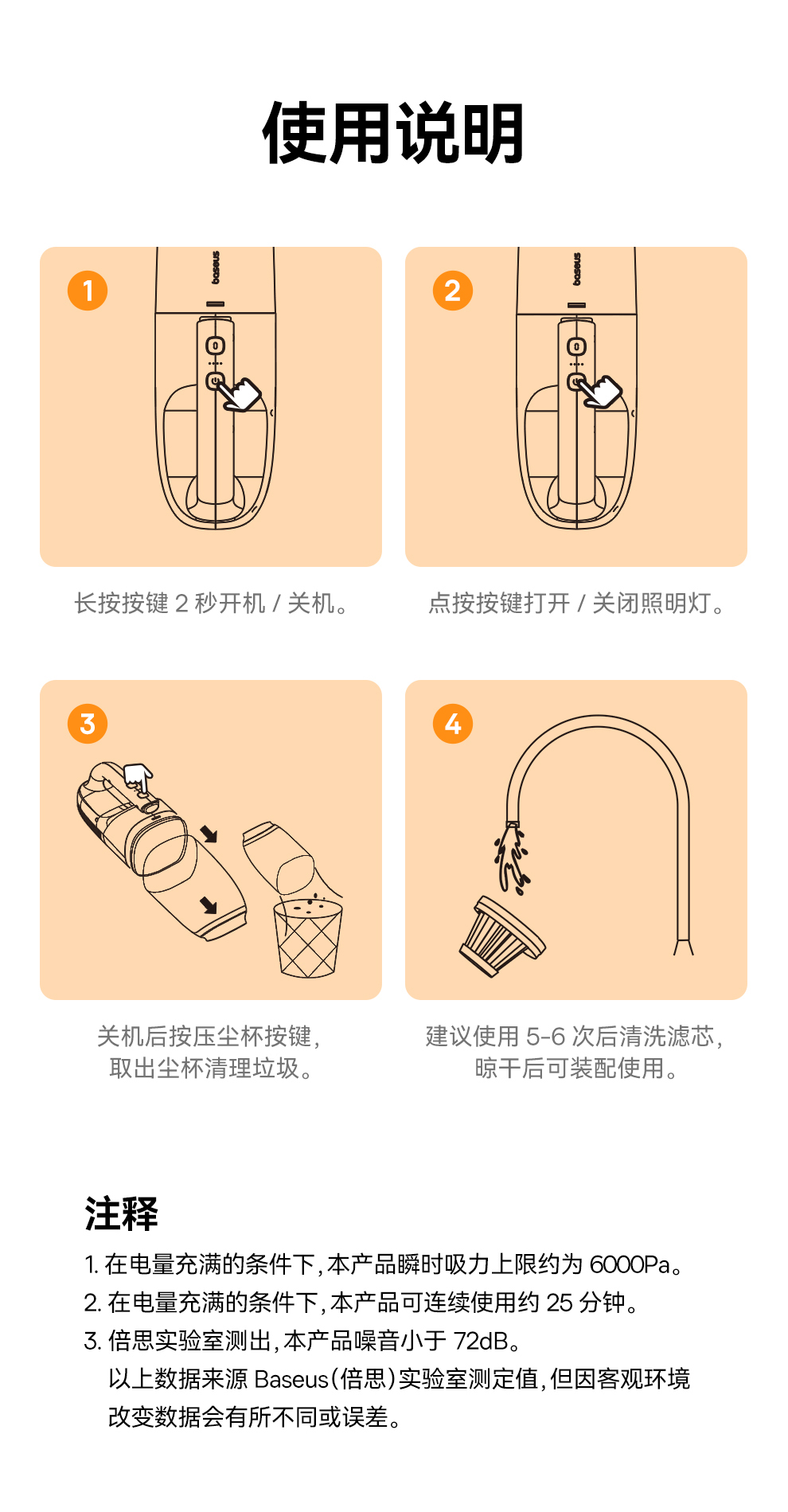 使用说明

1

baseus

长按按键 2 秒开机 / 关机。

2

baseus

点按按键打开 / 关闭照明灯。

3

关机后按压尘杯按键，取出尘杯清理垃圾。

4

建议使用 5-6 次后清洗滤芯，晾干后可装配使用。

注释

1. 在电量充满的条件下，本产品瞬时吸力上限约为 6000Pa。
2. 在电量充满的条件下，本产品可连续使用约 25 分钟。
3. 倍思实验室测出，本产品噪音小于 72dB。
以上数据来源 Baseus（倍思）实验室测定值，但因客观环境改变数据会有所不同或误差。