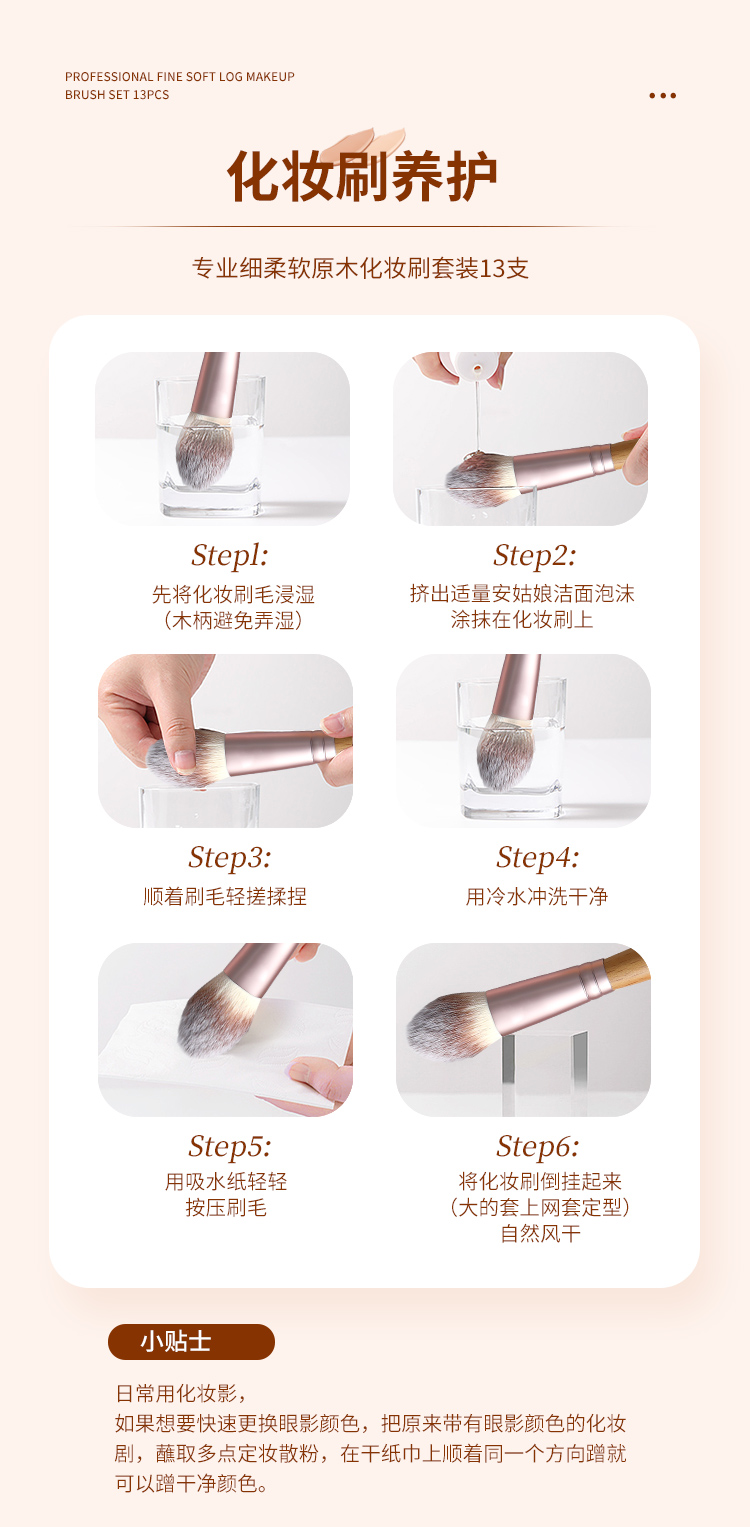 PROFESSIONAL FINE SOFT LOG MAKEUP BRUSH SET 13PCS

化妆刷养护

专业细柔软原木化妆刷套装13支

Step1:
先将化妆刷毛浸湿
（木柄避免弄湿）

Step2:
挤出适量安姑娘洁面泡沫
涂抹在化妆刷上

Step3:
顺着刷毛轻搓揉捏

Step4:
用冷水冲洗干净

Step5:
用吸水纸轻轻
按压刷毛

Step6:
将化妆刷倒挂起来
（大的套上网套定型）
自然风干

小贴士

日常用化妆影，
如果想要快速更换眼影颜色，把原来带有眼影颜色的化妆刷，蘸取多点定妆散粉，在干纸巾上顺着同一个方向蹭就可以蹭干净颜色。