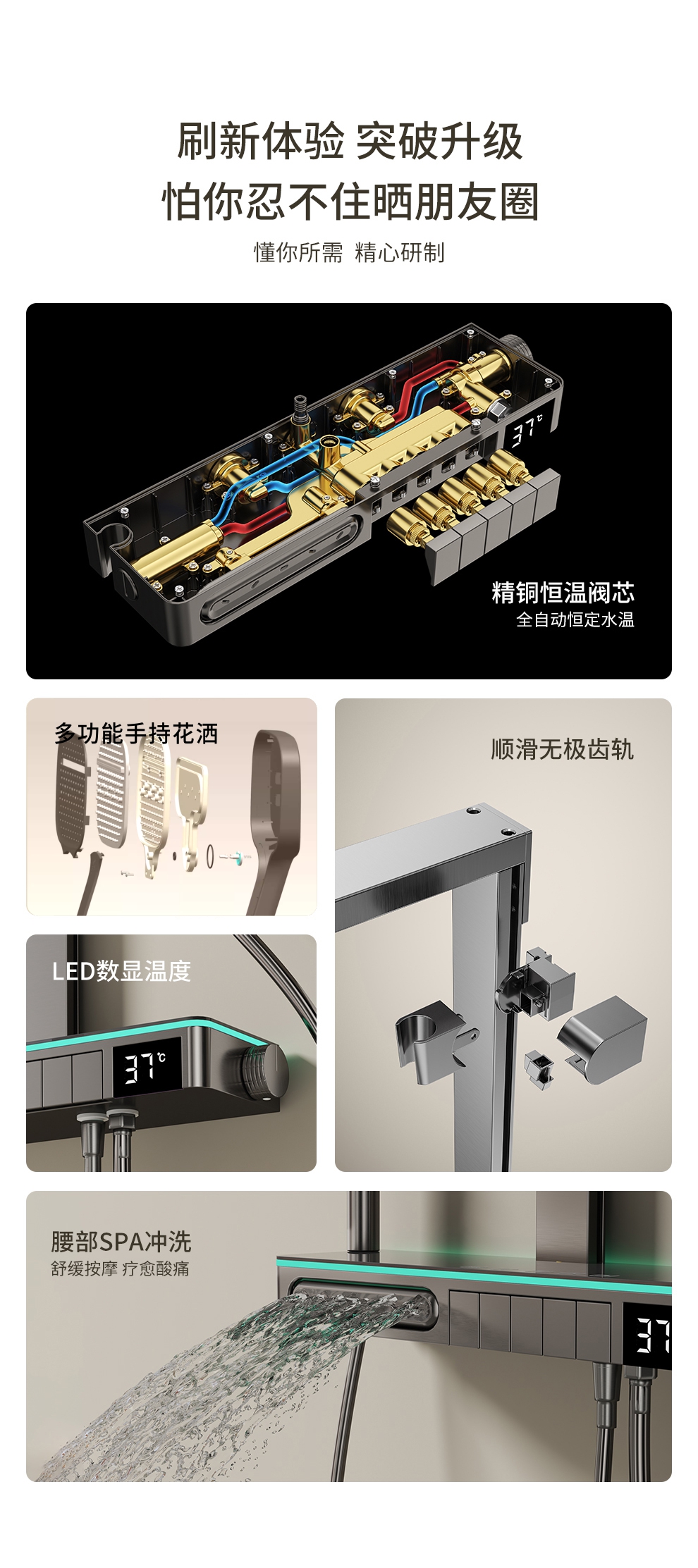 刷新体验 突破升级
怕你忍不住晒朋友圈
懂你所需 精心研制

37℃

精铜恒温阀芯
全自动恒定水温

多功能手持花洒

顺滑无极齿轨

LED数显温度

37℃

腰部SPA冲洗
舒缓按摩 疗愈酸痛

37