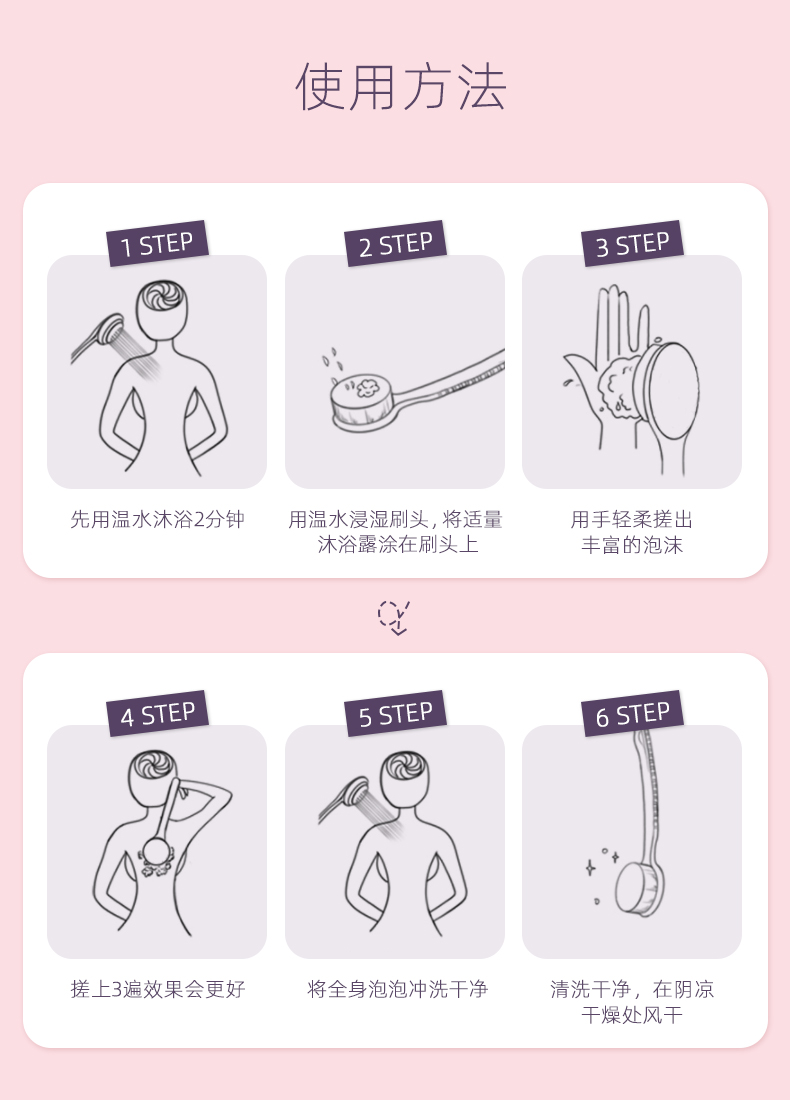 使用方法

1 STEP
先用温水沐浴2分钟

2 STEP
用温水浸湿刷头，将适量沐浴露涂在刷头上

3 STEP
用手轻柔搓出丰富的泡沫

4 STEP
搓上3遍效果会更好

5 STEP
将全身泡泡冲洗干净

6 STEP
清洗干净，在阴凉干燥处风干