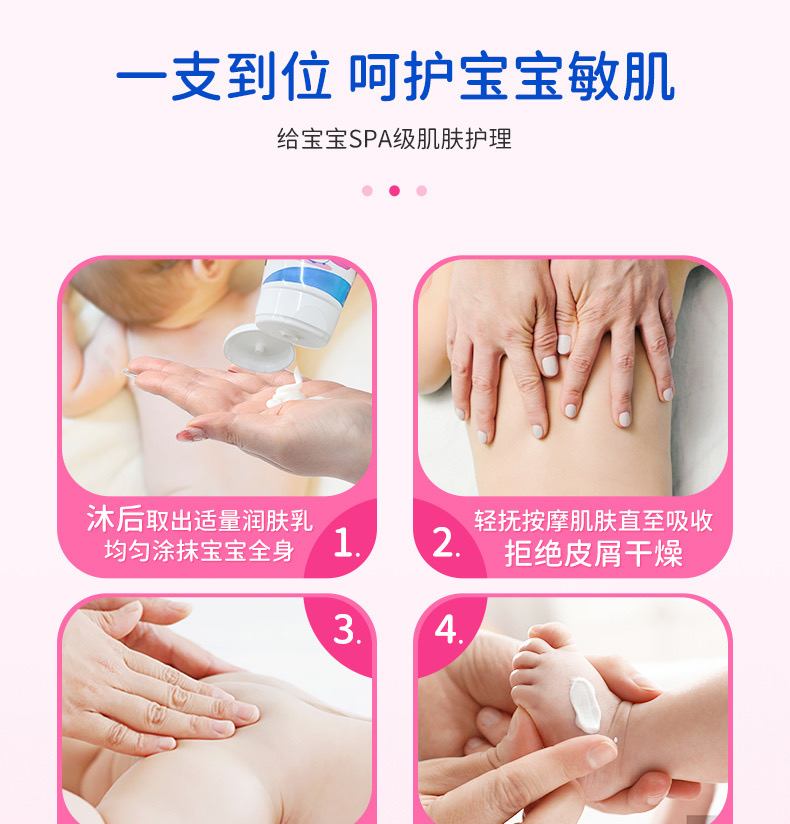 一支到位 呵护宝宝敏肌

给宝宝SPA级肌肤护理

沐后取出适量润肤乳
均匀涂抹宝宝全身

1.

2.

轻抚按摩肌肤直至吸收
拒绝皮屑干燥

3.

4.