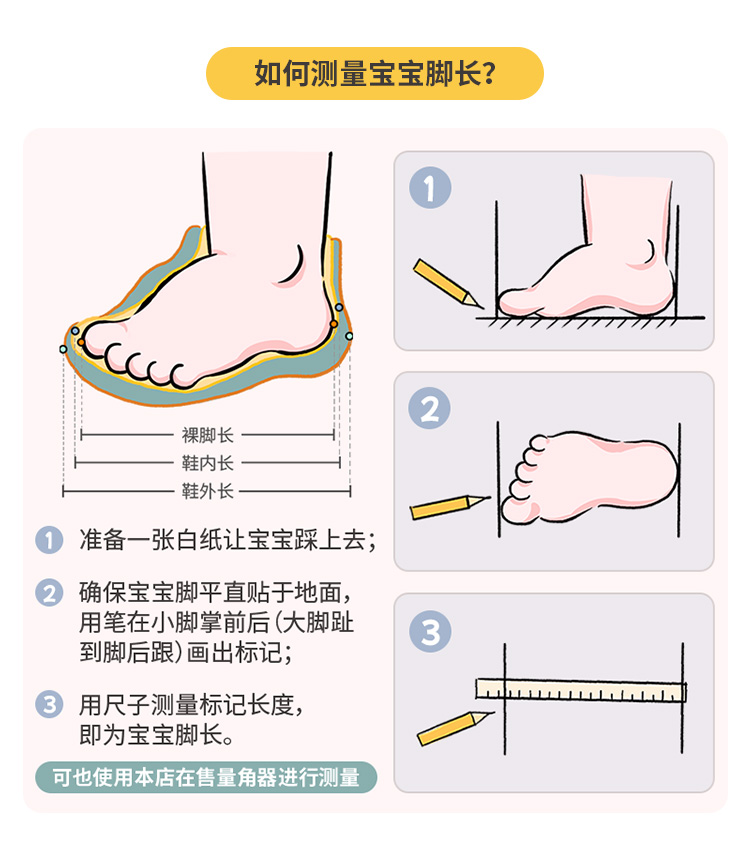 如何测量宝宝脚长?

裸脚长
鞋内长
鞋外长

1 准备一张白纸让宝宝踩上去;

2 确保宝宝脚平直贴于地面,用笔在小脚掌前后(大脚趾到脚后跟)画出标记;

3 用尺子测量标记长度,即为宝宝脚长。

可也使用本店在售量角器进行测量

1

2

3