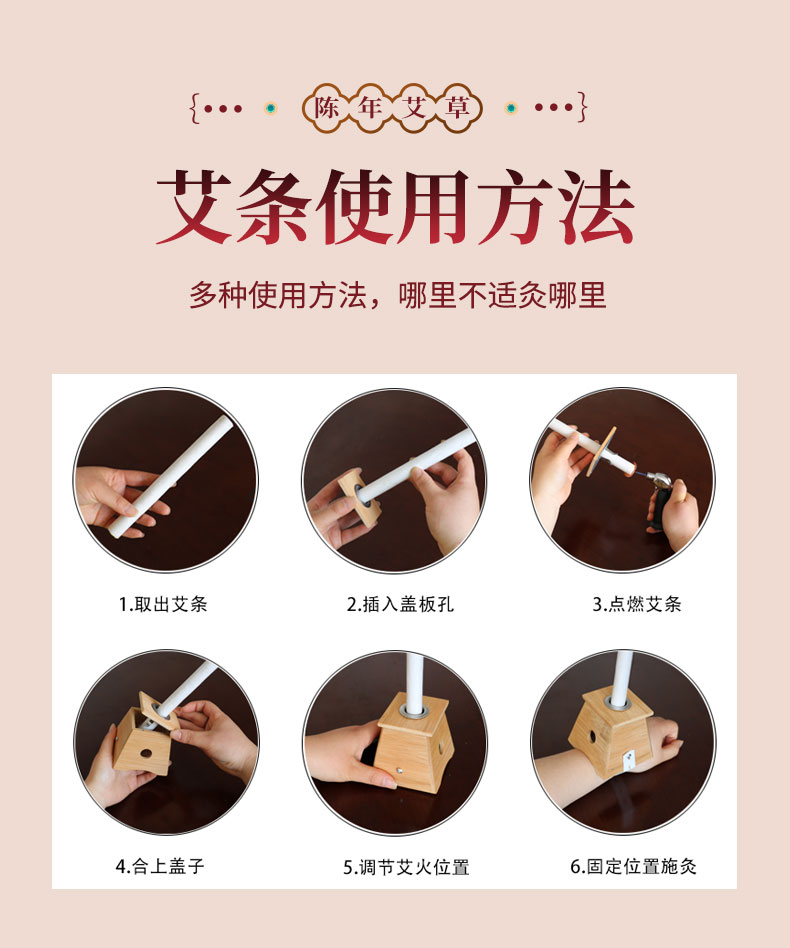 陈年艾草

艾条使用方法

多种使用方法，哪里不适灸哪里

1.取出艾条

2.插入盖板孔

3.点燃艾条

4.合上盖子

5.调节艾火位置

6.固定位置施灸