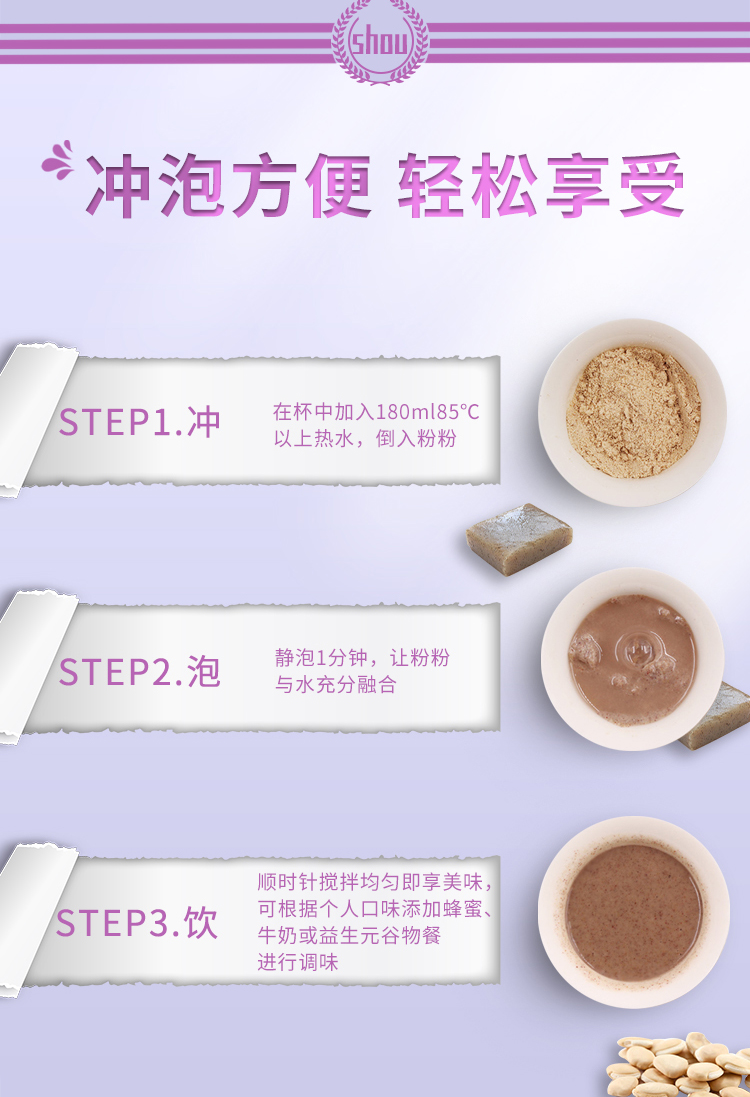 shou

冲泡方便 轻松享受

STEP1.冲

在杯中加入180ml85°C以上热水，倒入粉粉

STEP2.泡

静泡1分钟，让粉粉与水充分融合

STEP3.饮

顺时针搅拌均匀即享美味，可根据个人口味添加蜂蜜、牛奶或益生元谷物餐进行调味