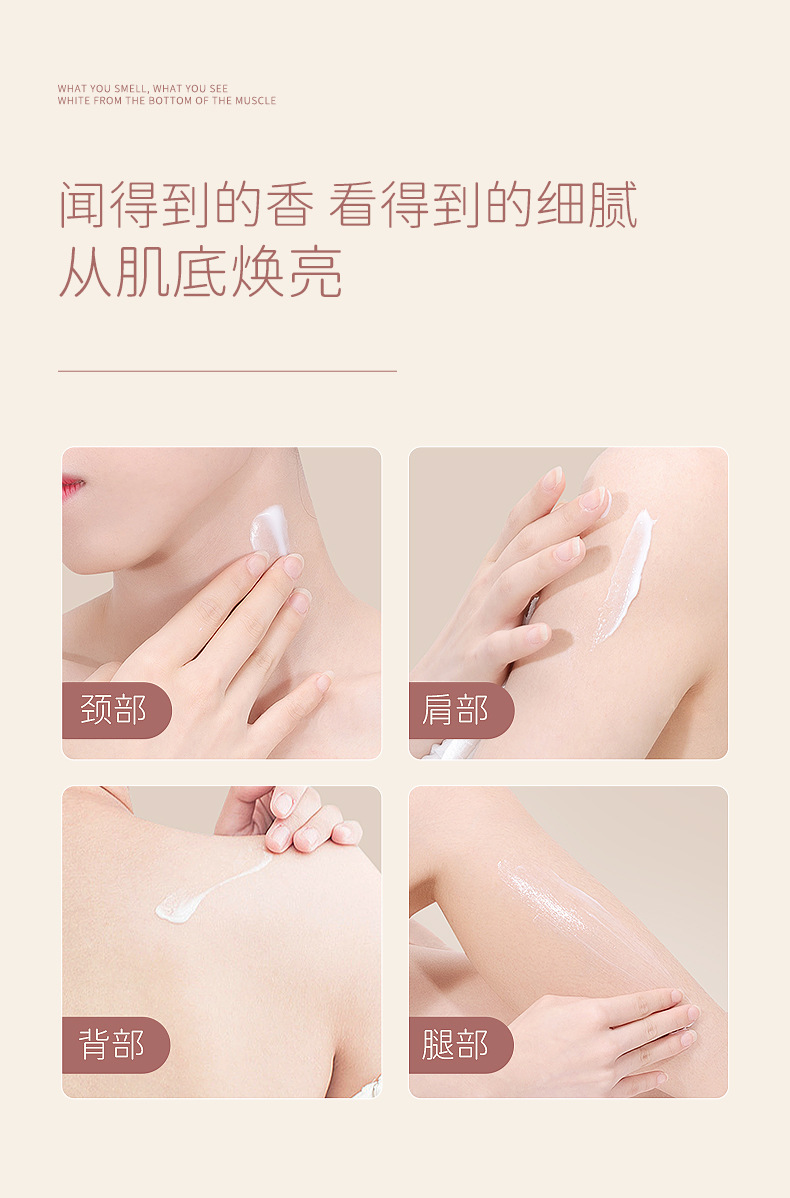 WHAT YOU SMELL, WHAT YOU SEE
WHITE FROM THE BOTTOM OF THE MUSCLE

闻得到的香 看得到的细腻
从肌底焕亮

颈部

肩部

背部

腿部