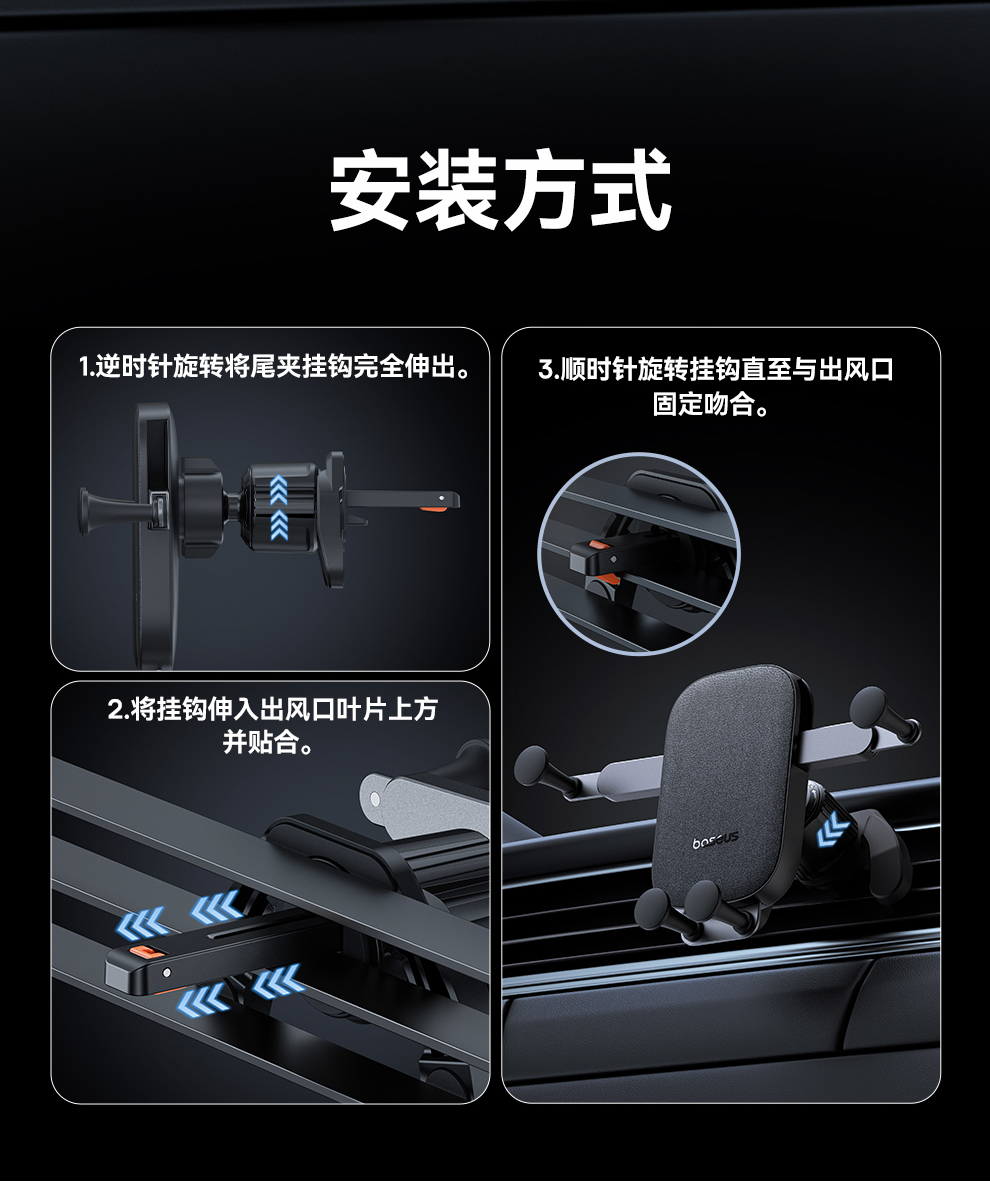 安装方式

1.逆时针旋转将尾夹挂钩完全伸出。

2.将挂钩伸入出风口叶片上方并贴合。

3.顺时针旋转挂钩直至与出风口固定吻合。

baseus