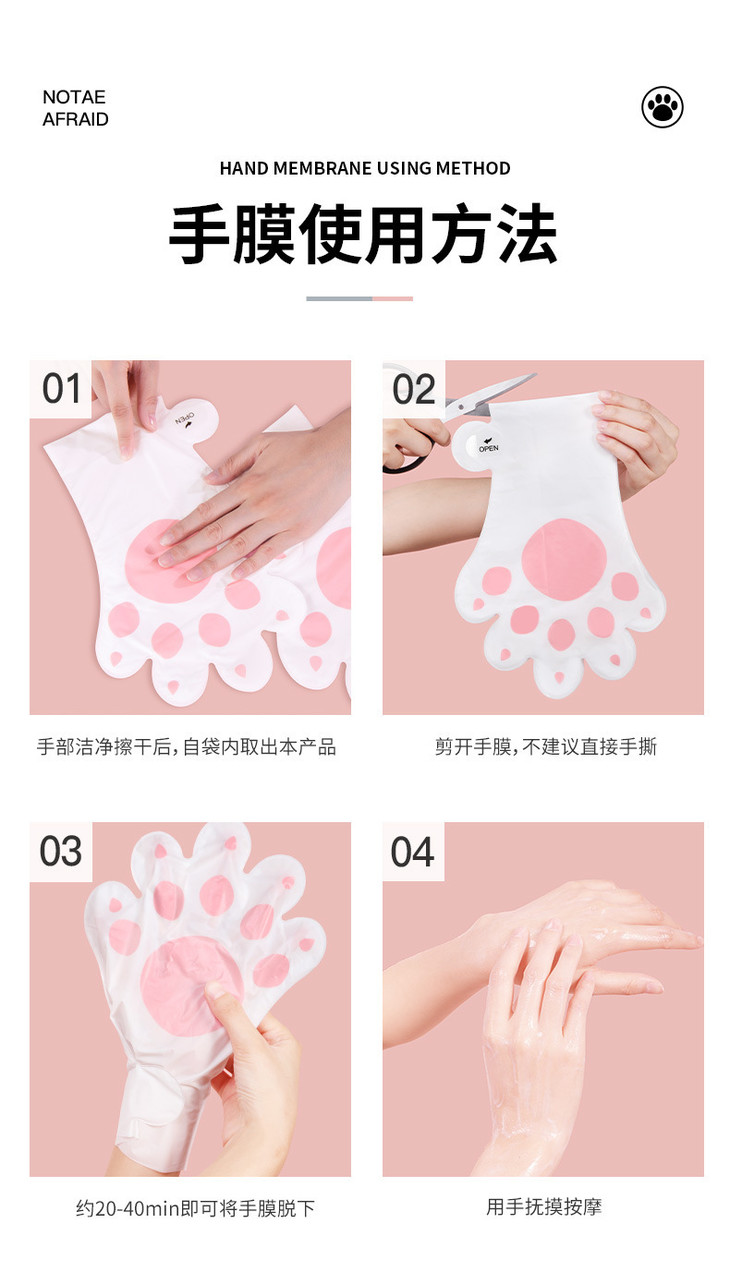 NOTAE
AFRAID

HAND MEMBRANE USING METHOD

手膜使用方法

01

OPEN

手部洁净擦干后，自袋内取出本产品

02

OPEN

剪开手膜，不建议直接手撕

03

约20-40min即可将手膜脱下

04

用手抚摸按摩