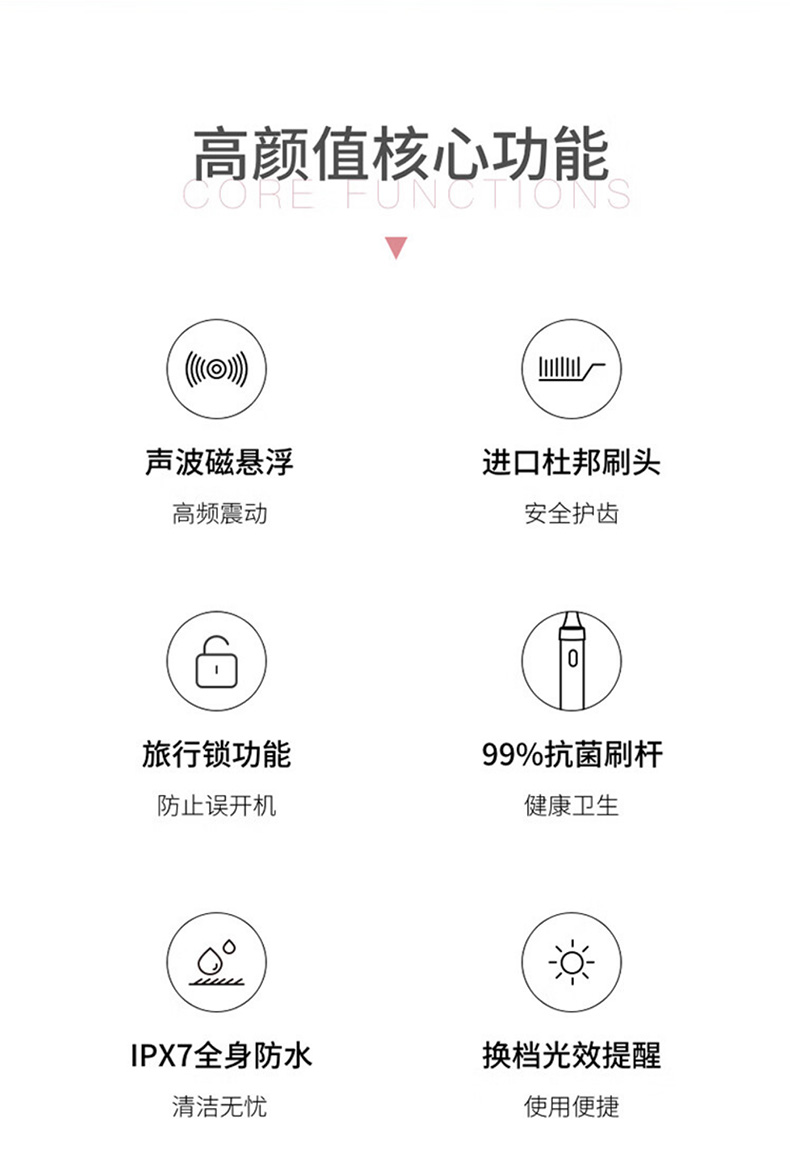 高颜值核心功能
CORE FUNCTIONS

声波磁悬浮
高频震动

进口杜邦刷头
安全护齿

旅行锁功能
防止误开机

99%抗菌刷杆
健康卫生

IPX7全身防水
清洁无忧

换档光效提醒
使用便捷