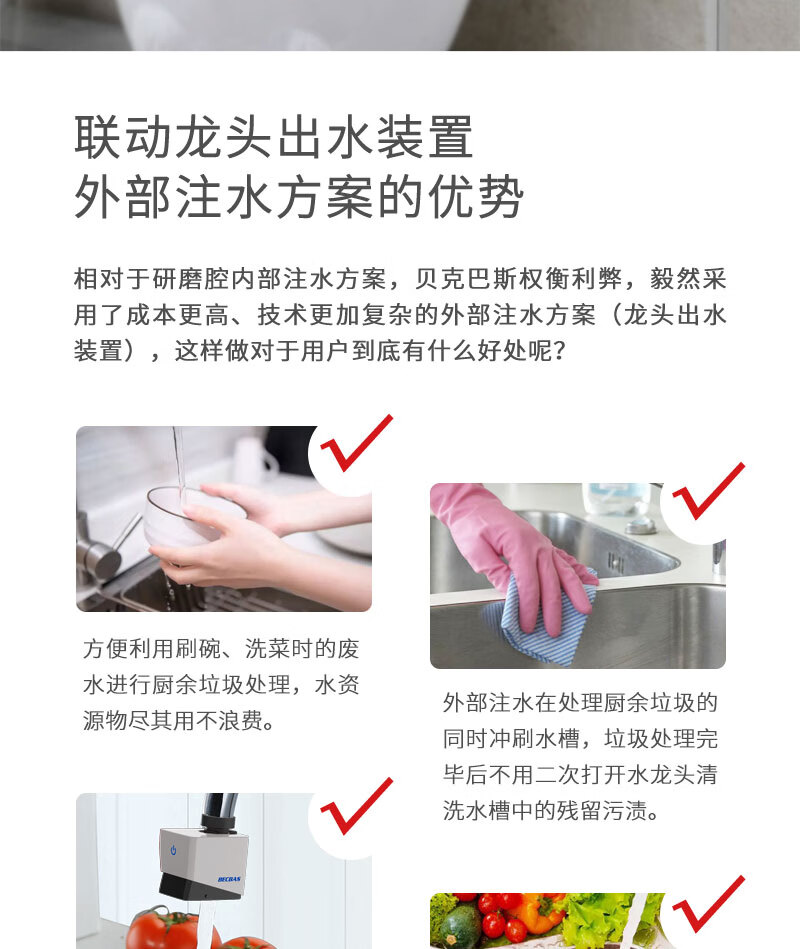 联动龙头出水装置
外部注水方案的优势

相对于研磨腔内部注水方案，贝克巴斯权衡利弊，毅然采用了成本更高、技术更加复杂的外部注水方案（龙头出水装置），这样做对于用户到底有什么好处呢？

方便利用刷碗、洗菜时的废水进行厨余垃圾处理，水资源物尽其用不浪费。

外部注水在处理厨余垃圾的同时冲刷水槽，垃圾处理完毕后不用二次打开水龙头清洗水槽中的残留污渍。

BECBAS