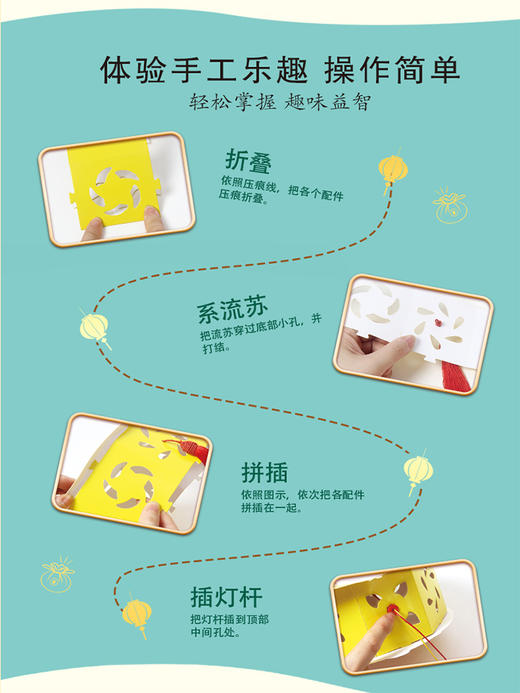 体验手工乐趣 操作简单

轻松掌握 趣味益智

折叠

依照压痕线，把各个配件压痕折叠。

系流苏

把流苏穿过底部小孔，并打结。

拼插

依照图示，依次把各配件拼插在一起。

插灯杆

把灯杆插到顶部中间孔处。